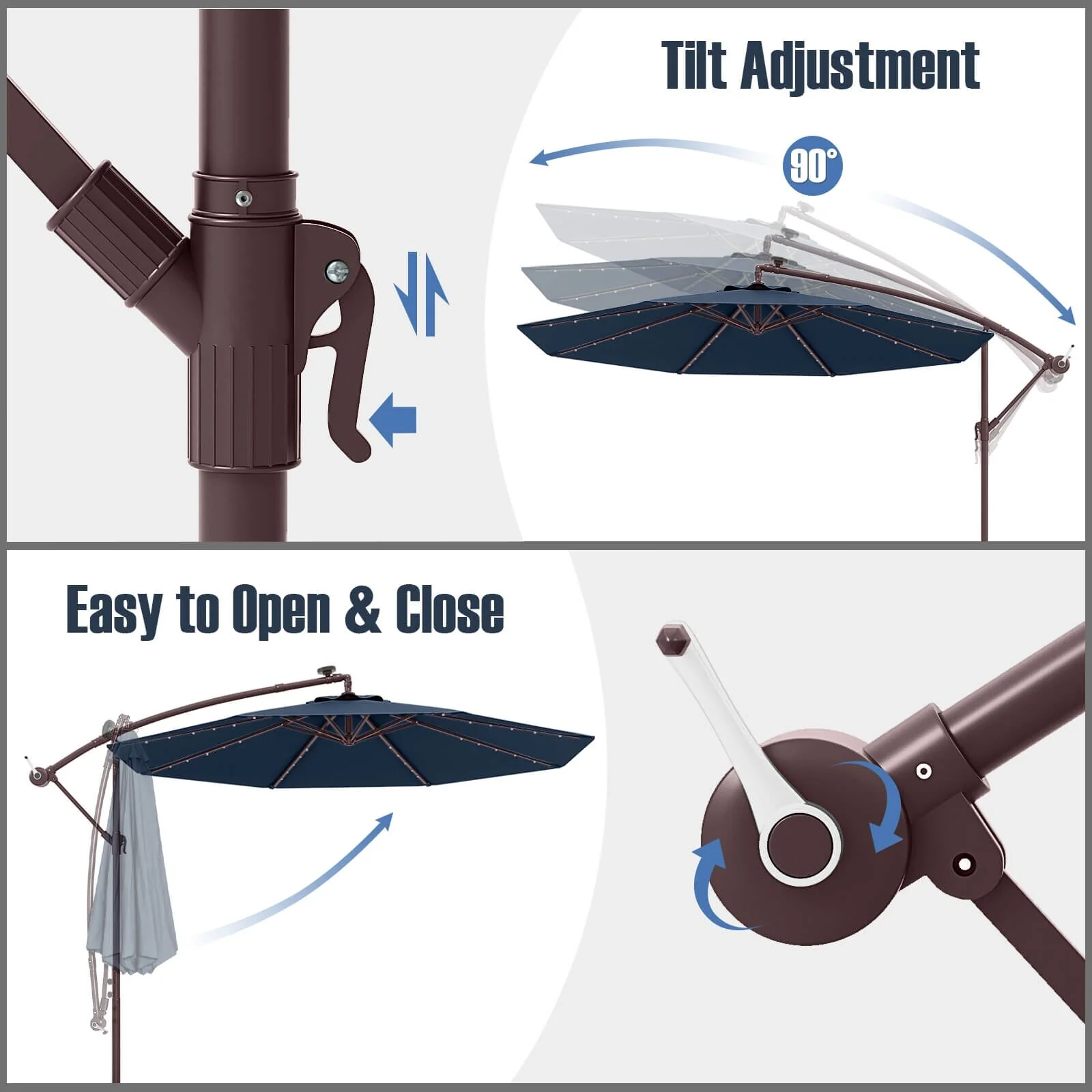 Tilt Adjustment

90°

Easy to Open & Close