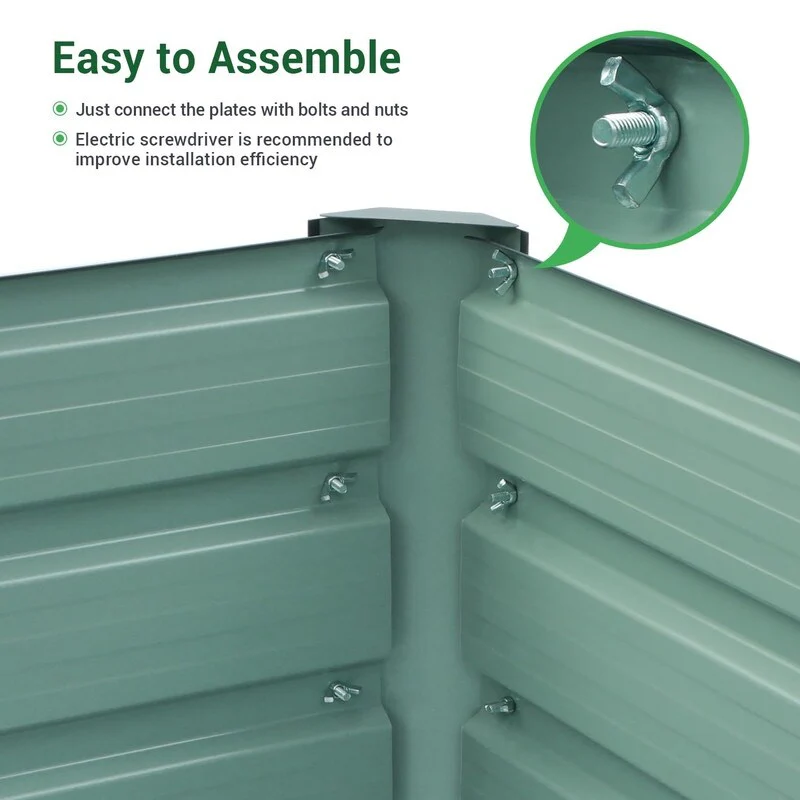 Easy to Assemble

Just connect the plates with bolts and nuts

Electric screwdriver is recommended to improve installation efficiency