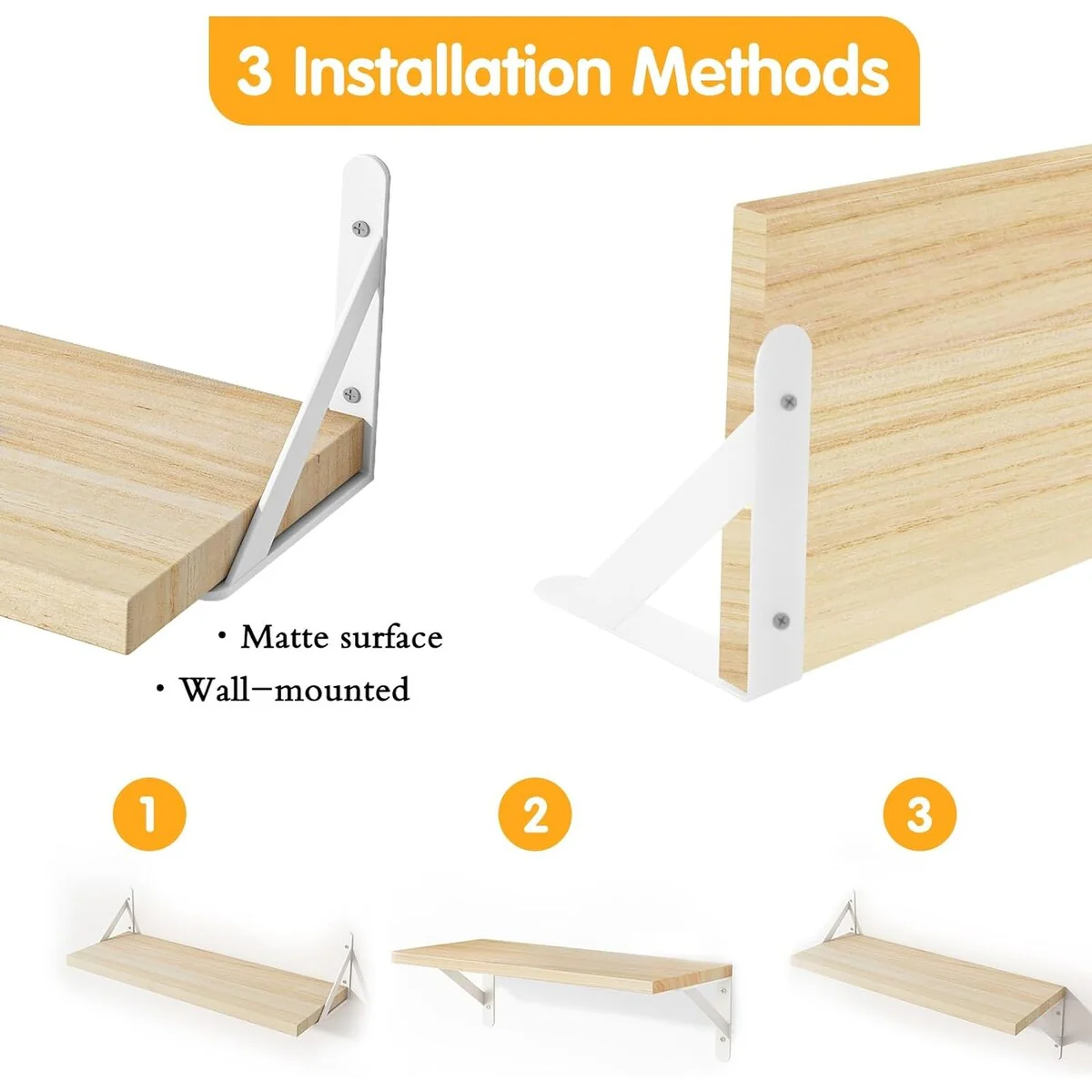 3 Installation Methods

• Matte surface

• Wall-mounted

1

2

3