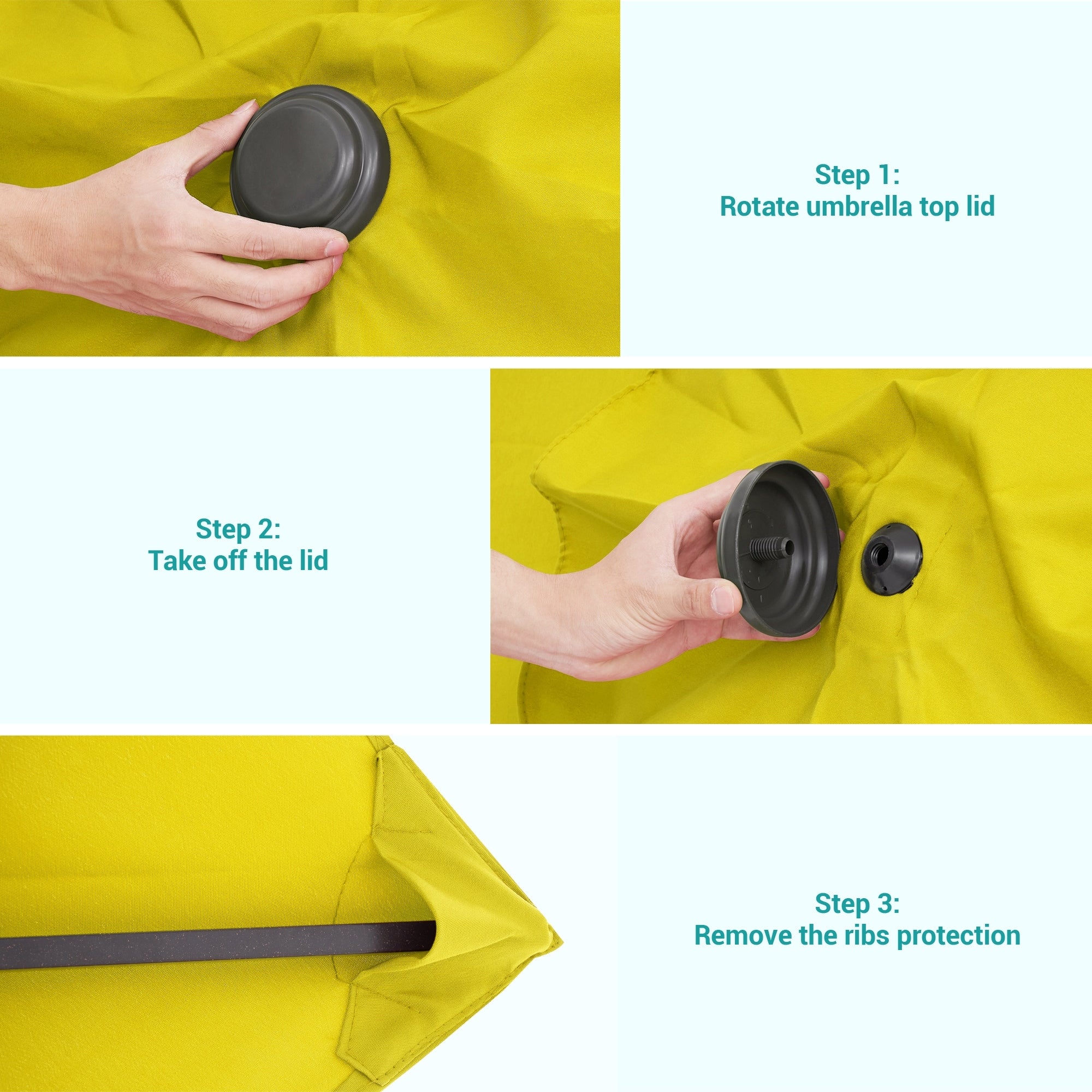 Step 1:
Rotate umbrella top lid

Step 2:
Take off the lid

Step 3:
Remove the ribs protection