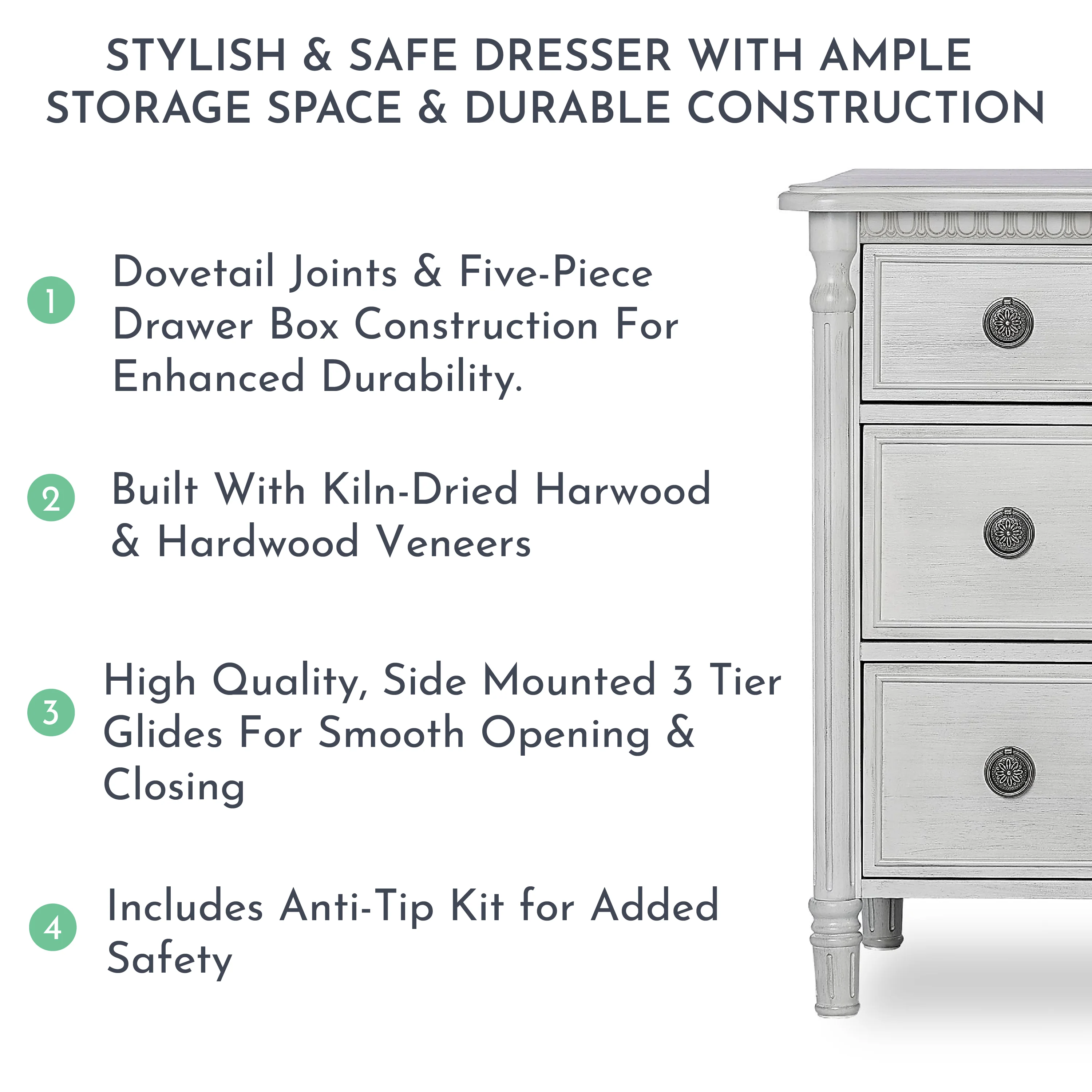 STYLISH & SAFE DRESSER WITH AMPLE STORAGE SPACE & DURABLE CONSTRUCTION

1 Dovetail Joints & Five-Piece Drawer Box Construction For Enhanced Durability.

2 Built With Kiln-Dried Harwood & Hardwood Veneers

3 High Quality, Side Mounted 3 Tier Glides For Smooth Opening & Closing

4 Includes Anti-Tip Kit for Added Safety