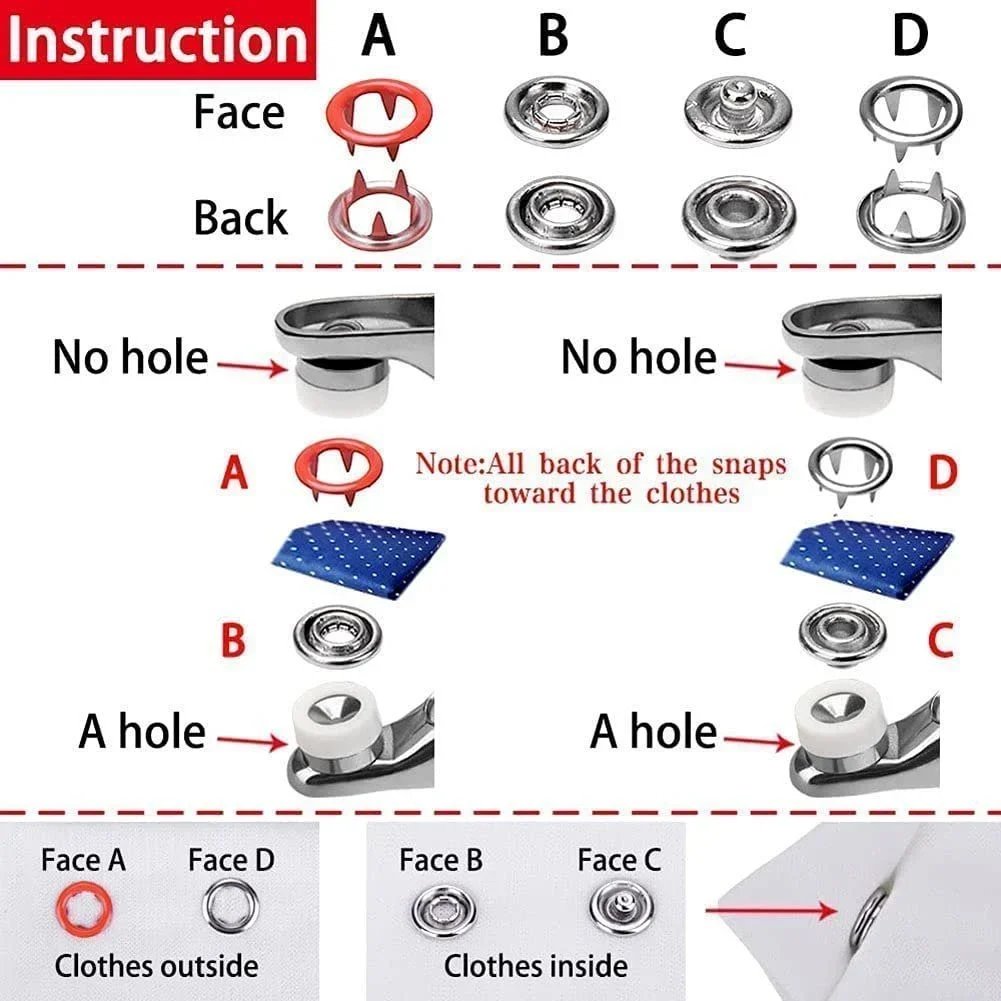 Instruction A B C D

Face

Back

No hole

No hole

A

Note:All back of the snaps toward the clothes

D

B

C

A hole

A hole

Face A Face D

Clothes outside

Face B Face C

Clothes inside