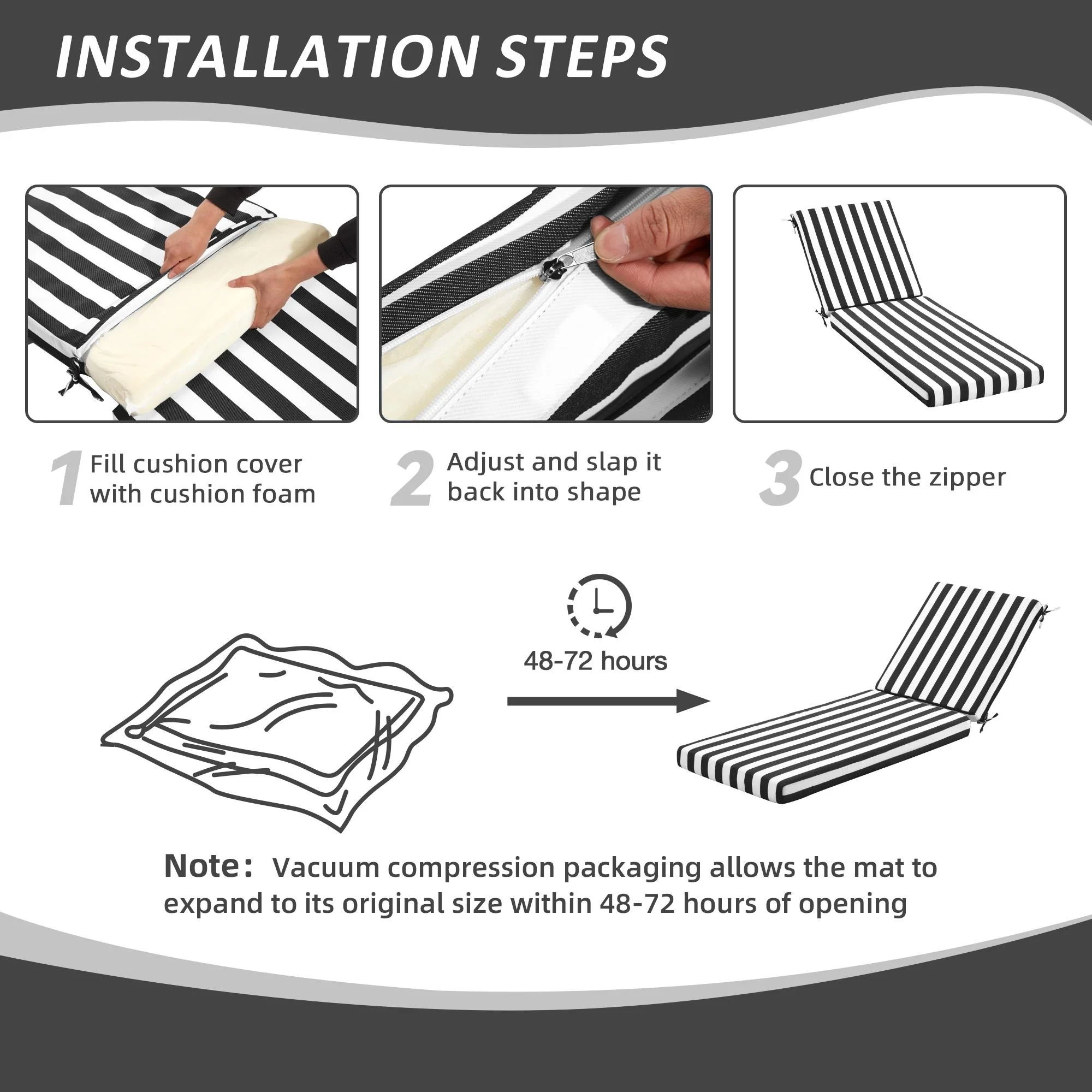 INSTALLATION STEPS

1 Fill cushion cover with cushion foam

2 Adjust and slap it back into shape

3 Close the zipper

48-72 hours

Note: Vacuum compression packaging allows the mat to expand to its original size within 48-72 hours of opening