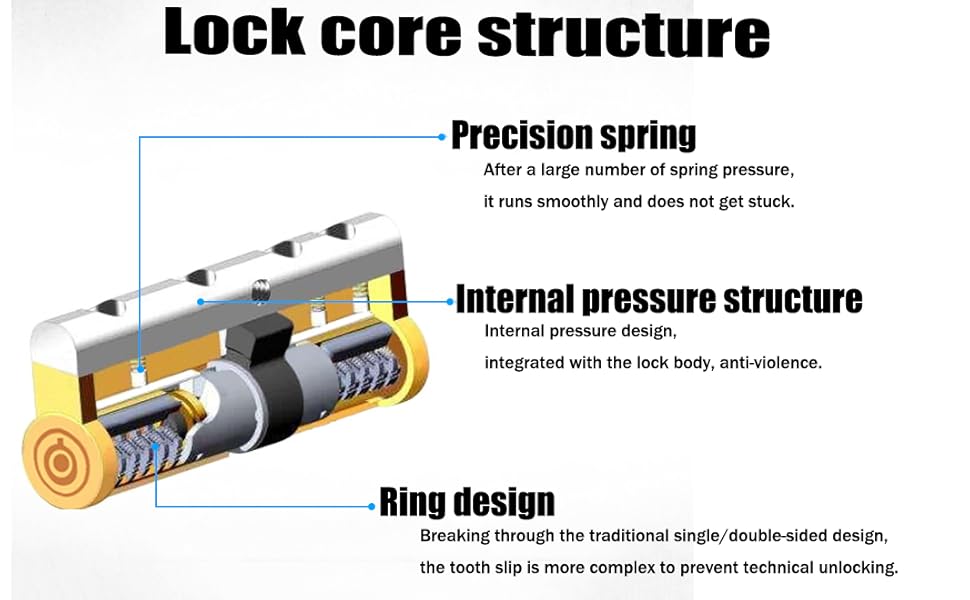 Lock core structure

Precision spring

After a large number of spring pressure, it runs smoothly and does not get stuck.

Internal pressure structure

Internal pressure design, integrated with the lock body, anti-violence.

Ring design

Breaking through the traditional single/double-sided design, the tooth slip is more complex to prevent technical unlocking.