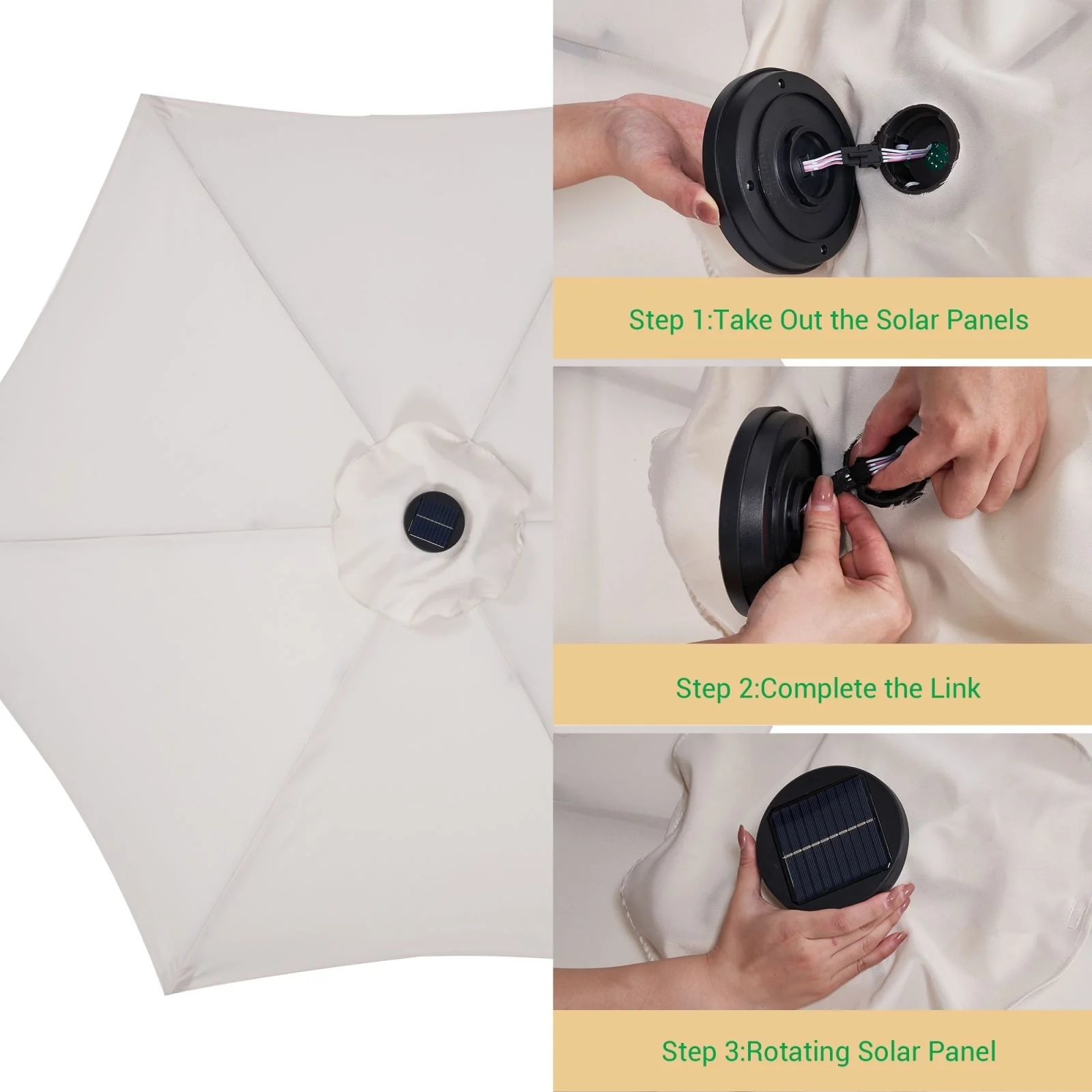 Step 1:Take Out the Solar Panels

Step 2:Complete the Link

Step 3:Rotating Solar Panel