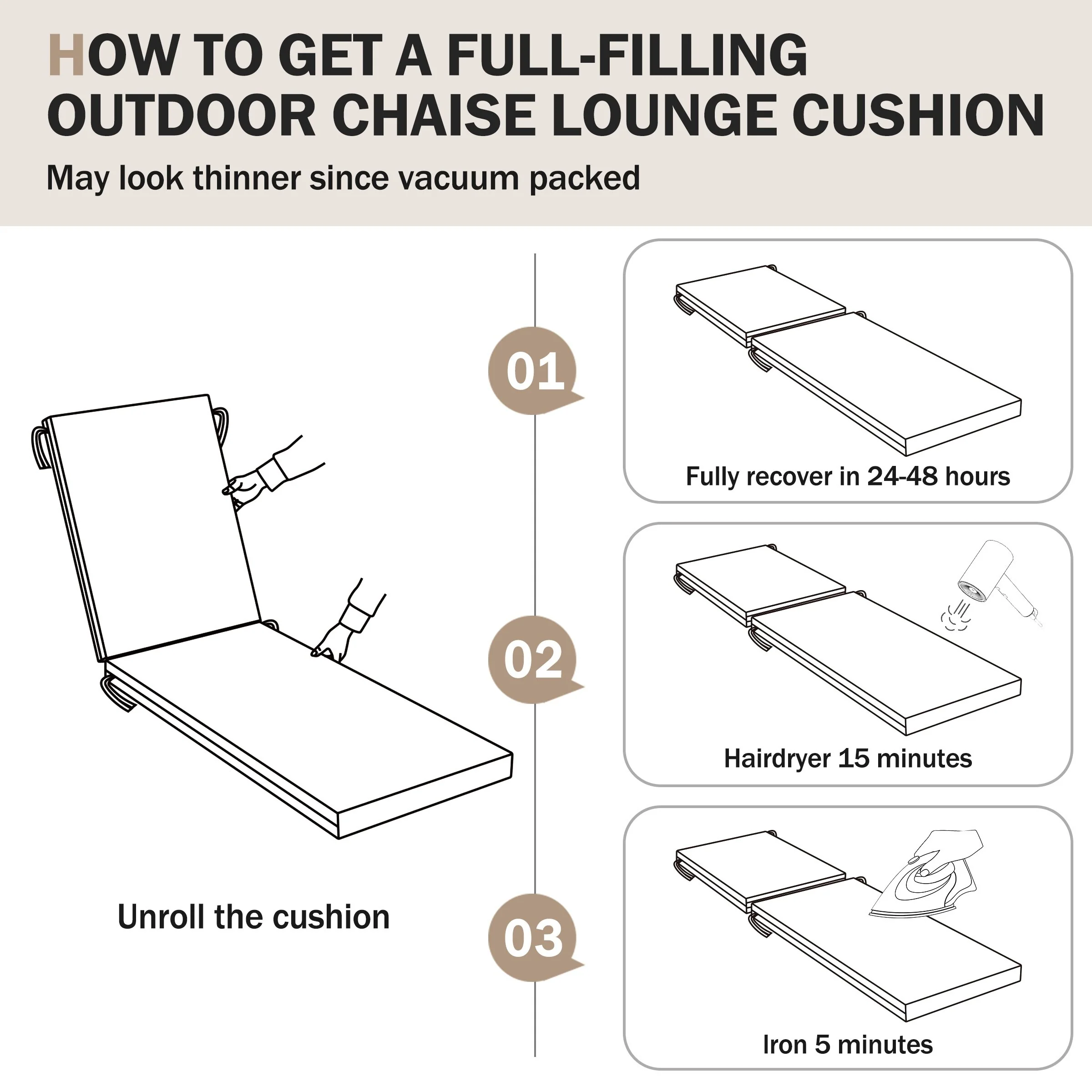 HOW TO GET A FULL-FILLING OUTDOOR CHAISE LOUNGE CUSHION

May look thinner since vacuum packed

Unroll the cushion

01

Fully recover in 24-48 hours

02

Hairdryer 15 minutes

03

Iron 5 minutes