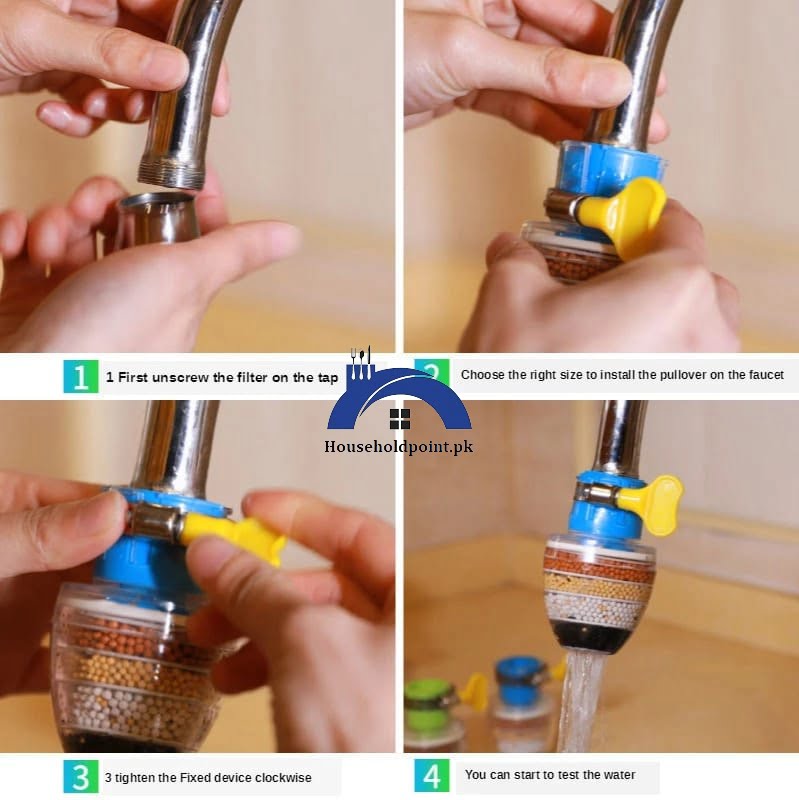 1 1 First unscrew the filter on the tap

2 Choose the right size to install the pullover on the faucet

Householdpoint.pk

3 3 tighten the Fixed device clockwise

4 You can start to test the water