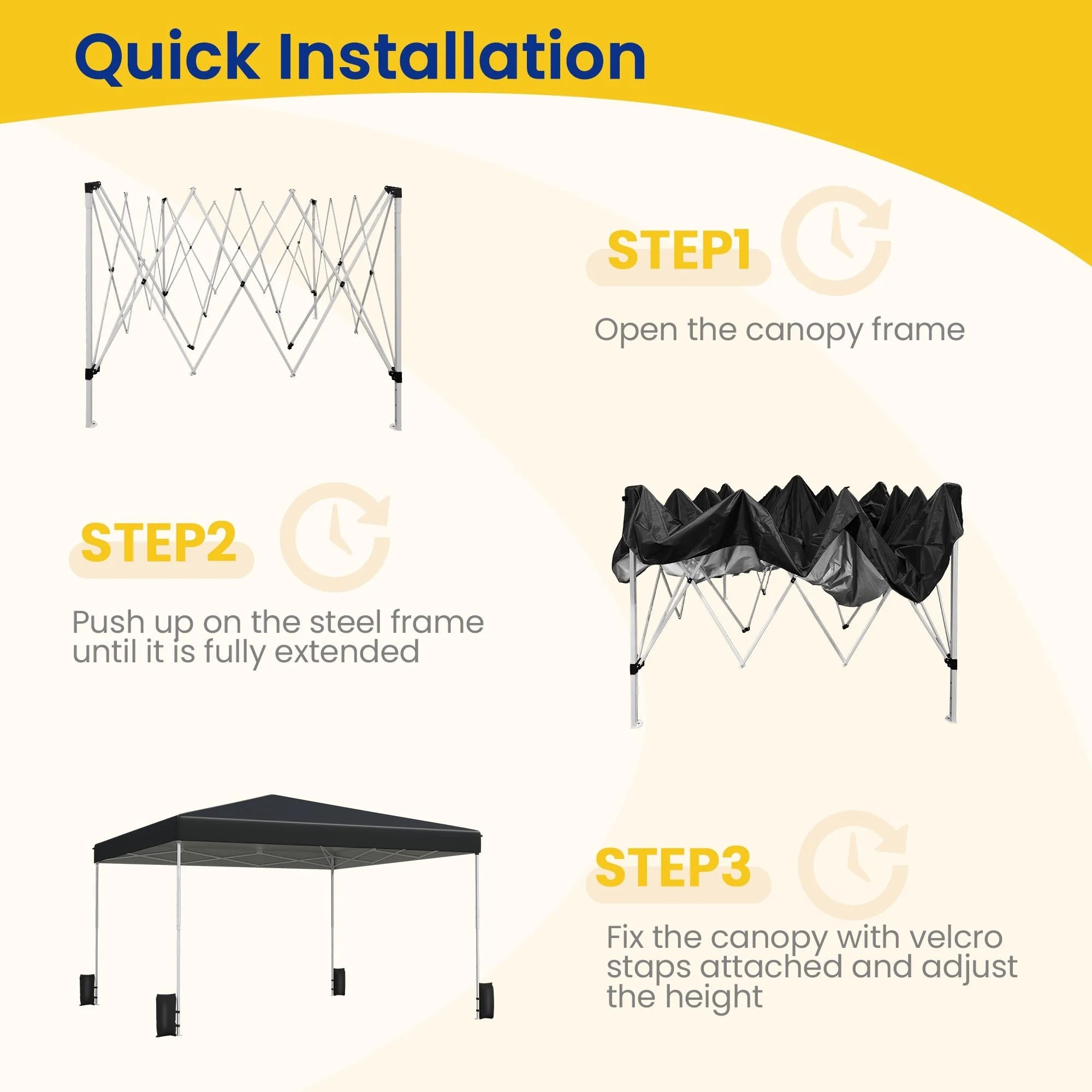 Quick Installation

STEP1

Open the canopy frame

STEP2

Push up on the steel frame until it is fully extended

STEP3

Fix the canopy with velcro staps attached and adjust the height