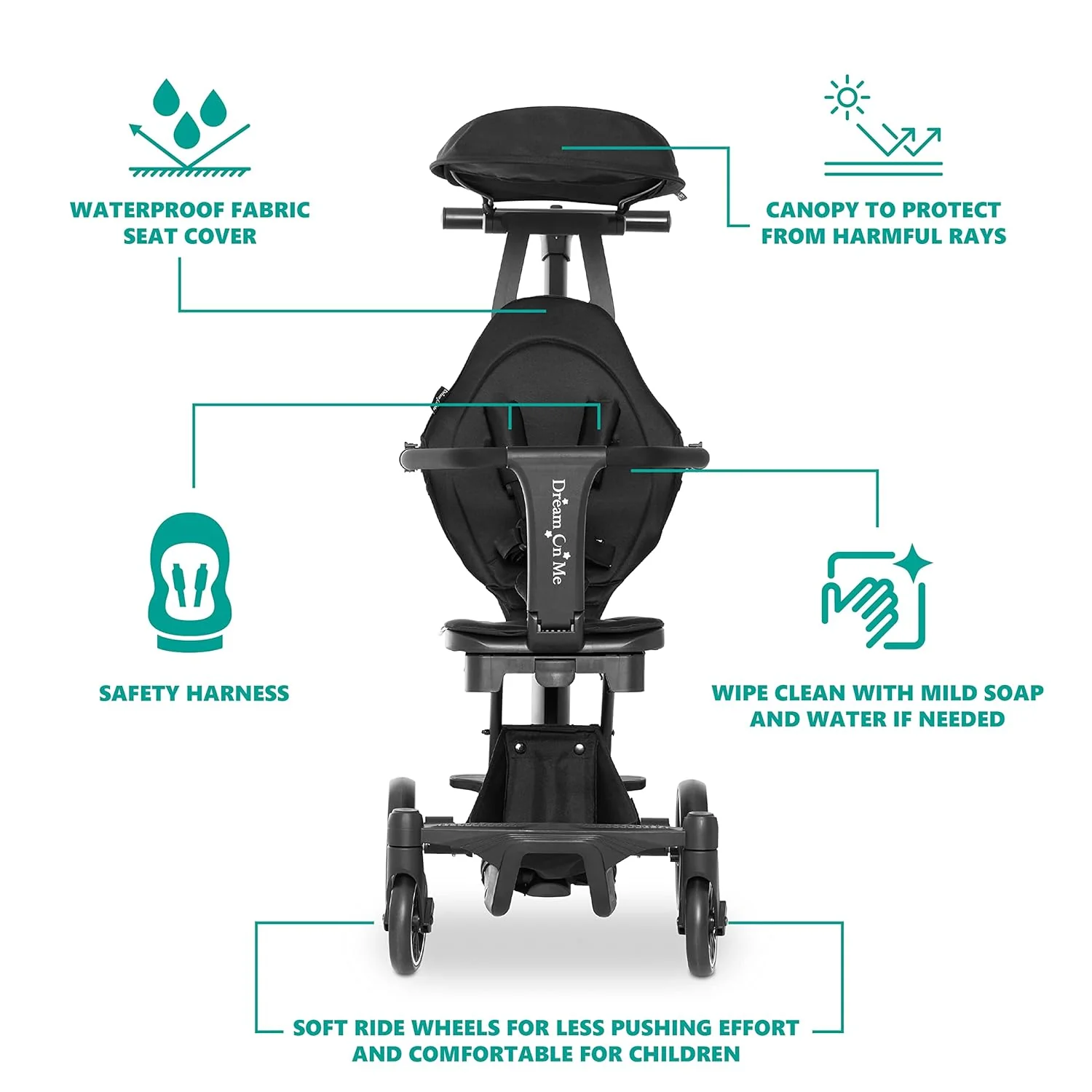 WATERPROOF FABRIC SEAT COVER

CANOPY TO PROTECT FROM HARMFUL RAYS

Dream On Me

SAFETY HARNESS

WIPE CLEAN WITH MILD SOAP AND WATER IF NEEDED

SOFT RIDE WHEELS FOR LESS PUSHING EFFORT AND COMFORTABLE FOR CHILDREN