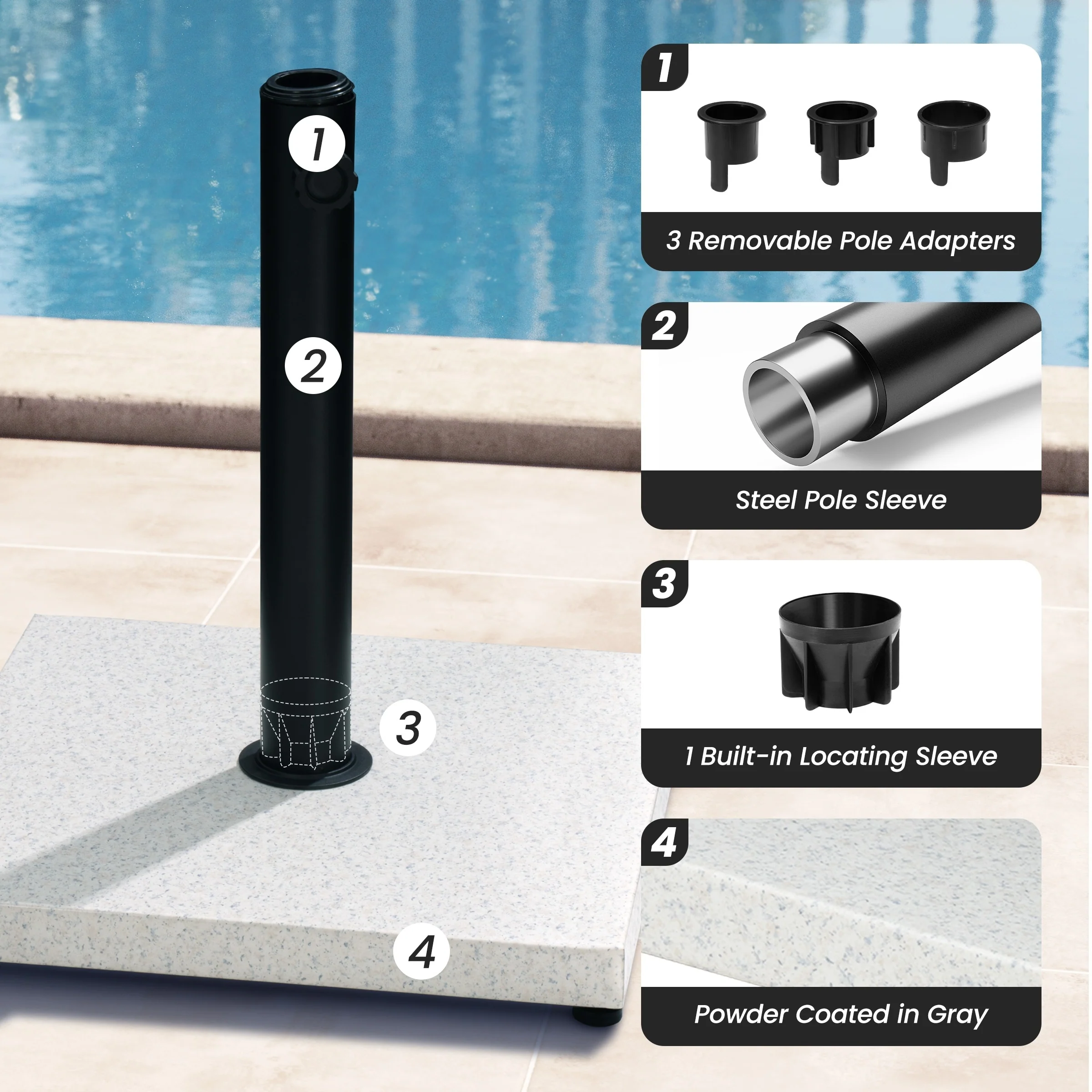 1

2

3

4

1

3 Removable Pole Adapters

2

Steel Pole Sleeve

3

1 Built-in Locating Sleeve

4

Powder Coated in Gray