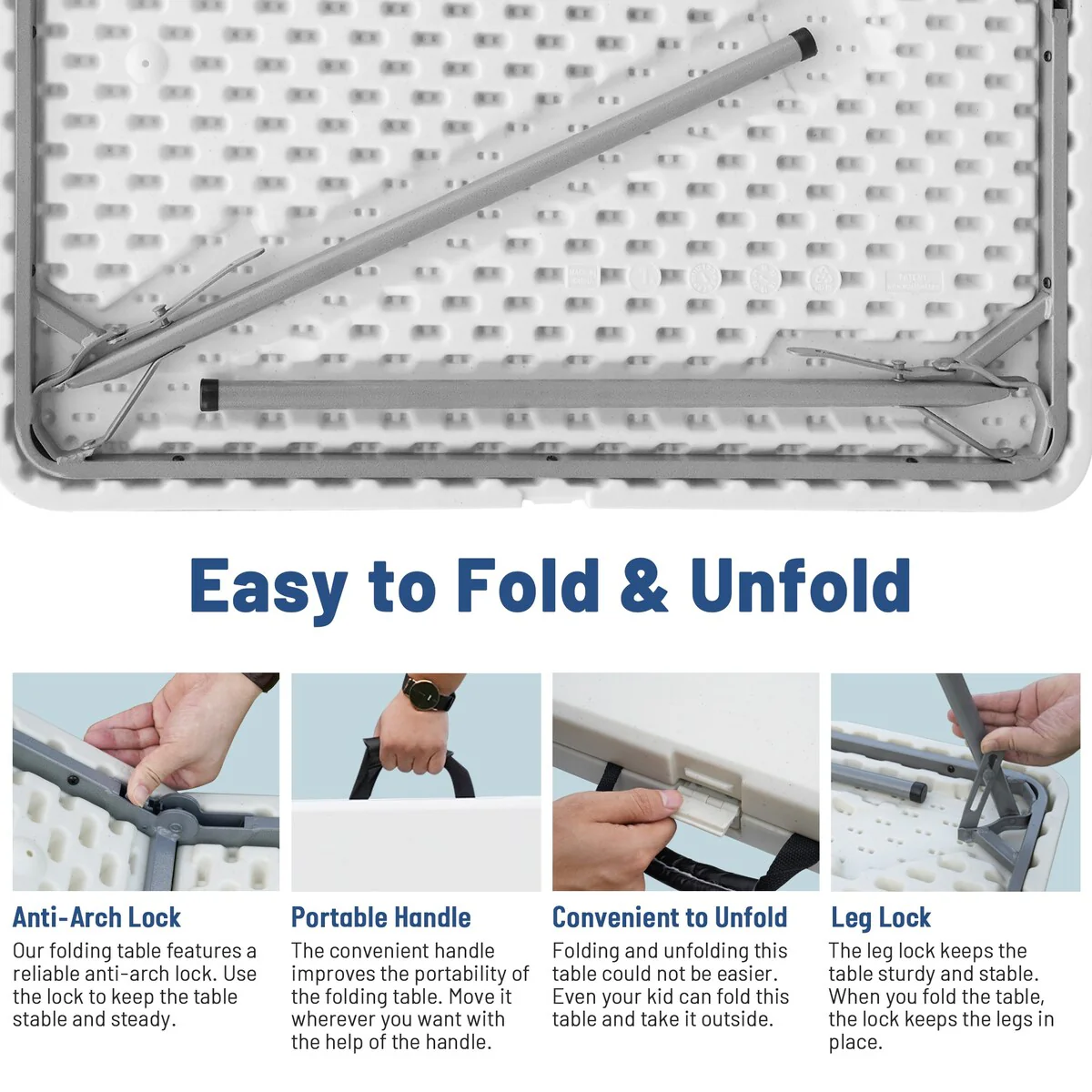 Easy to Fold & Unfold

Anti-Arch Lock

Our folding table features a reliable anti-arch lock. Use the lock to keep the table stable and steady.

Portable Handle

The convenient handle improves the portability of the folding table. Move it wherever you want with the help of the handle.

Convenient to Unfold

Folding and unfolding this table could not be easier. Even your kid can fold this table and take it outside.

Leg Lock

The leg lock keeps the table sturdy and stable. When you fold the table, the lock keeps the legs in place.