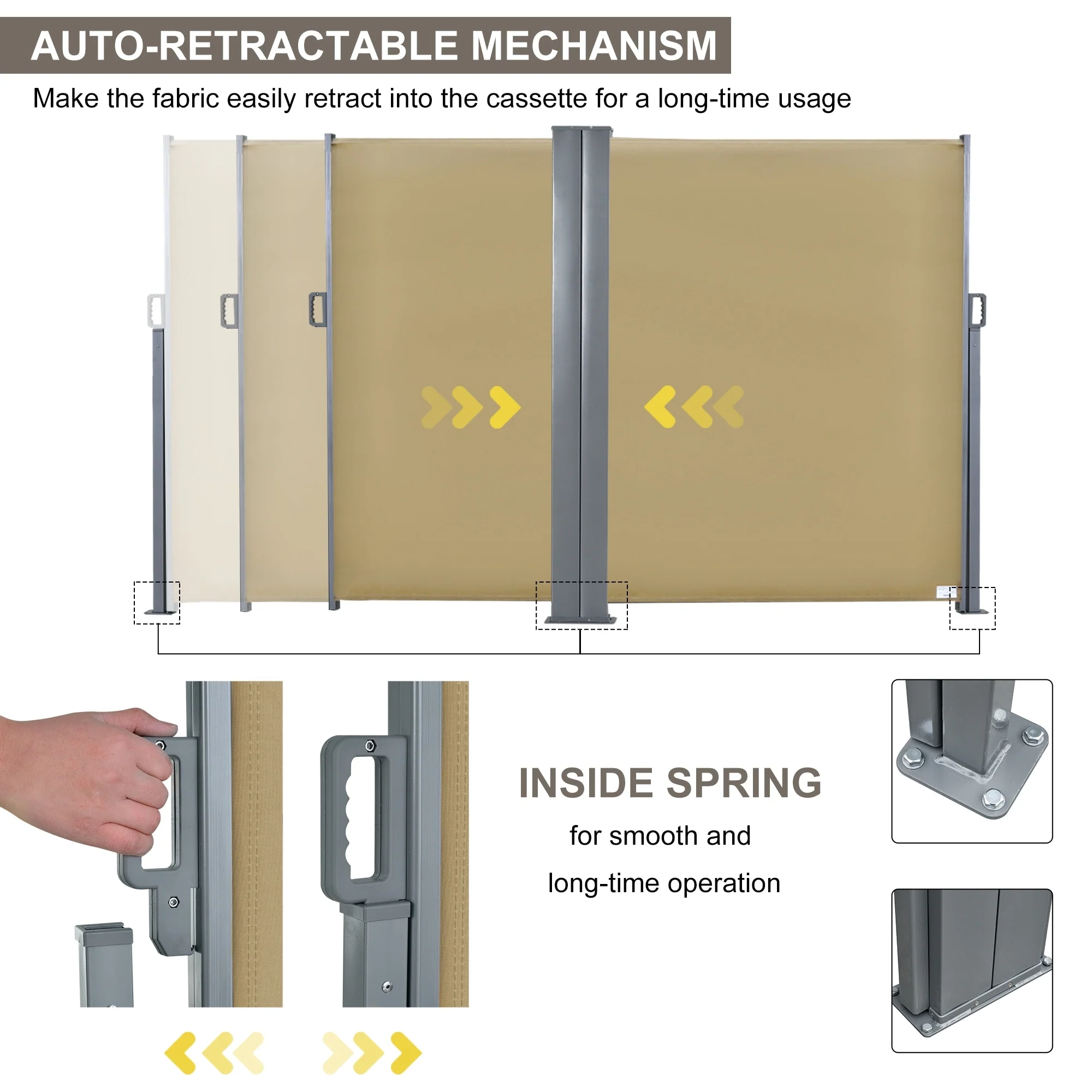 AUTO-RETRACTABLE MECHANISM

Make the fabric easily retract into the cassette for a long-time usage

INSIDE SPRING

for smooth and

long-time operation