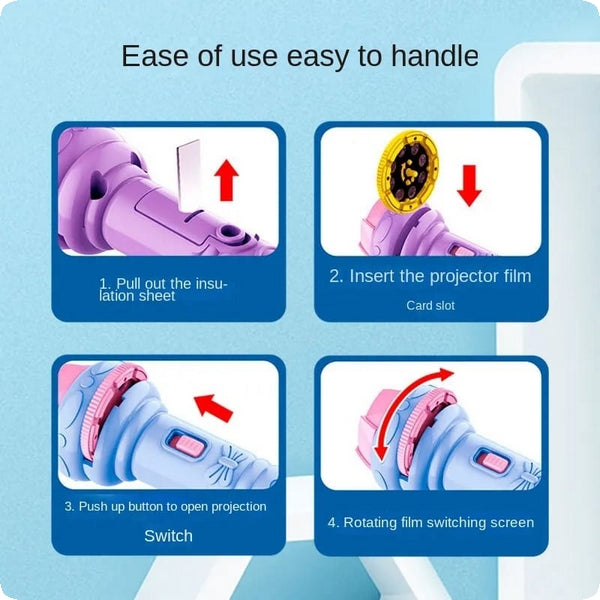 Ease of use easy to handle

1. Pull out the insulation sheet

2. Insert the projector film

Card slot

3. Push up button to open projection

Switch

4. Rotating film switching screen