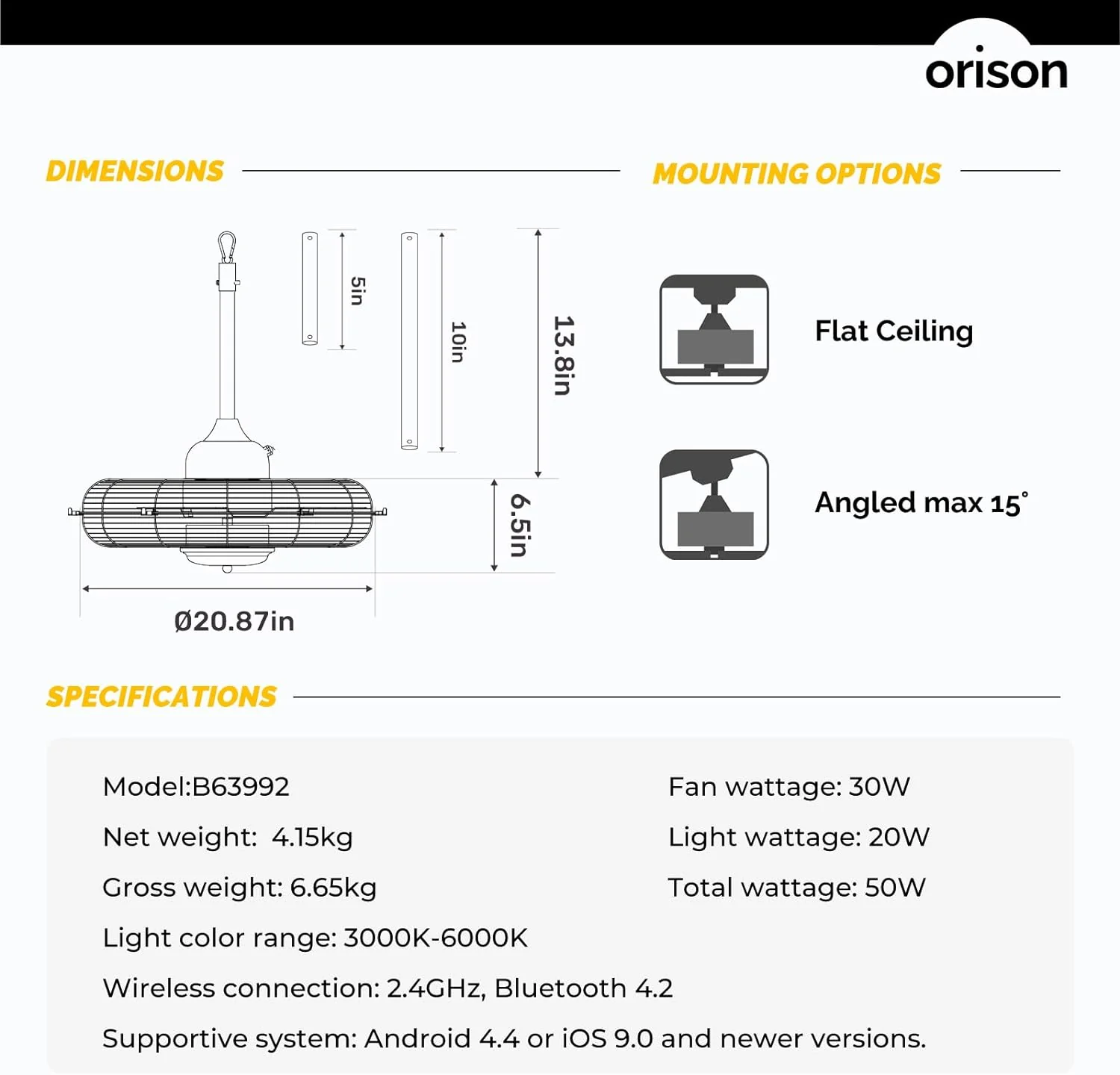 orison

DIMENSIONS

5in

10in

13.8in

6.5in

Ø20.87in

MOUNTING OPTIONS

Flat Ceiling

Angled max 15°

SPECIFICATIONS

Model:B63992

Net weight: 4.15kg

Gross weight: 6.65kg

Light color range: 3000K-6000K

Wireless connection: 2.4GHz, Bluetooth 4.2

Supportive system: Android 4.4 or iOS 9.0 and newer versions.

Fan wattage: 30W

Light wattage: 20W

Total wattage: 50W