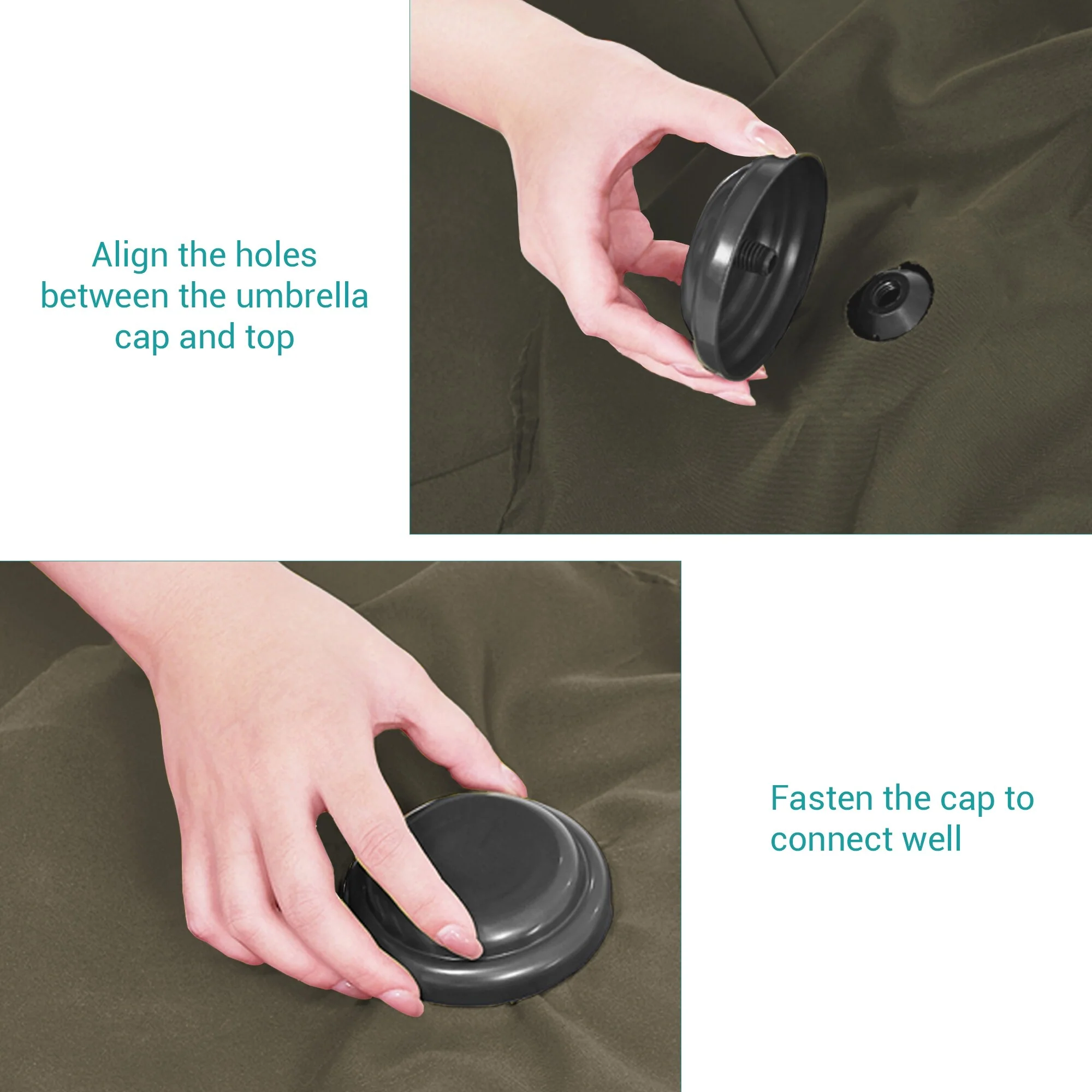 Align the holes between the umbrella cap and top

Fasten the cap to connect well