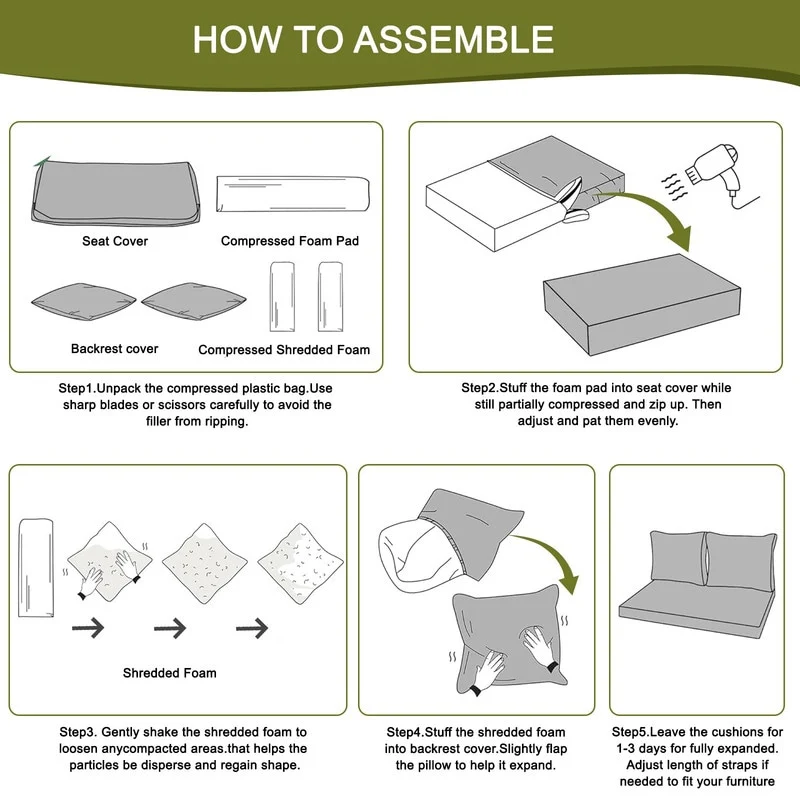 HOW TO ASSEMBLE

Seat Cover

Compressed Foam Pad

Backrest cover

Compressed Shredded Foam

Step1.Unpack the compressed plastic bag.Use sharp blades or scissors carefully to avoid the filler from ripping.

Step2.Stuff the foam pad into seat cover while still partially compressed and zip up. Then adjust and pat them evenly.

Shredded Foam

Step3. Gently shake the shredded foam to loosen anycompacted areas.that helps the particles be disperse and regain shape.

Step4.Stuff the shredded foam into backrest cover.Slightly flap the pillow to help it expand.

Step5.Leave the cushions for 1-3 days for fully expanded. Adjust length of straps if needed to fit your furniture