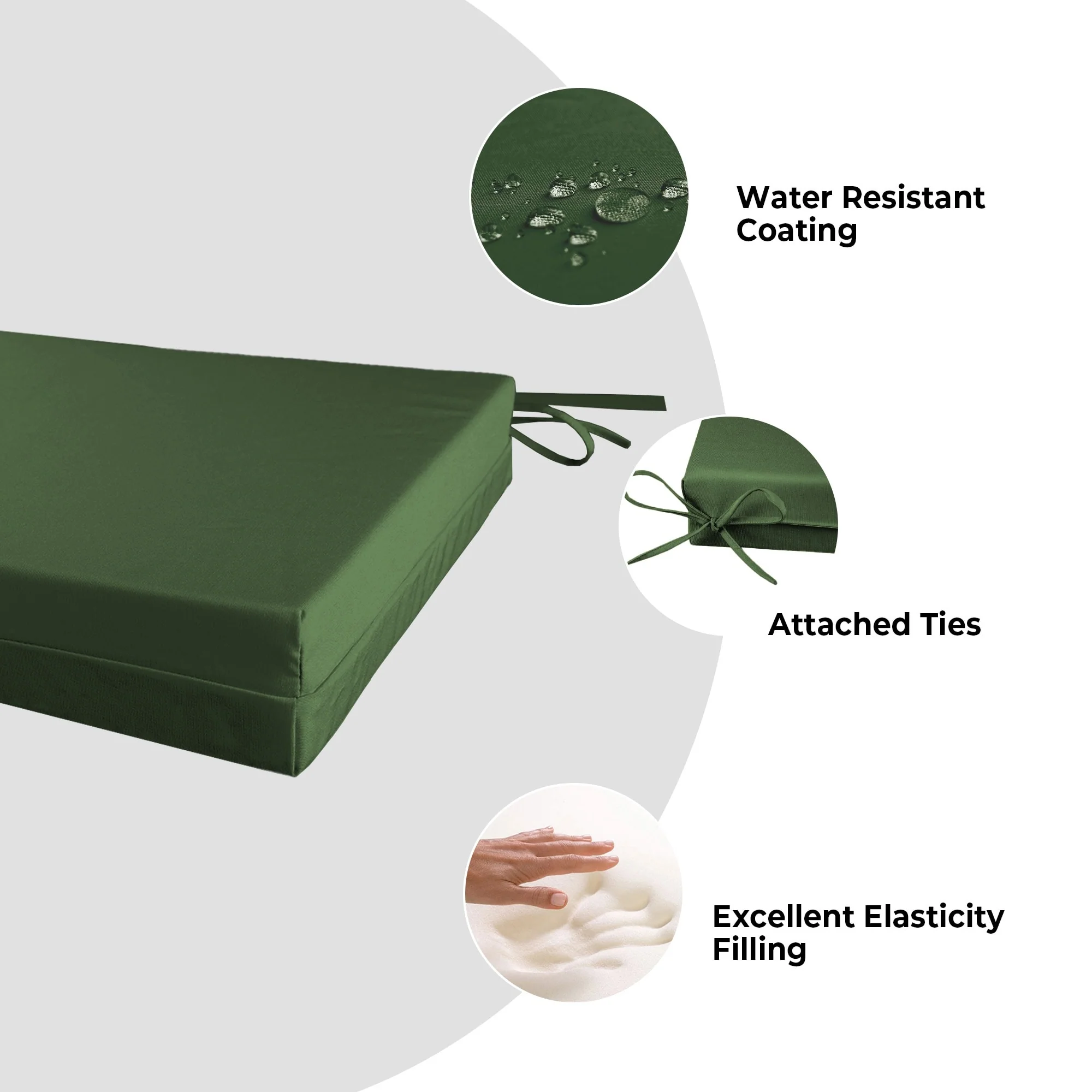 Water Resistant Coating

Attached Ties

Excellent Elasticity Filling