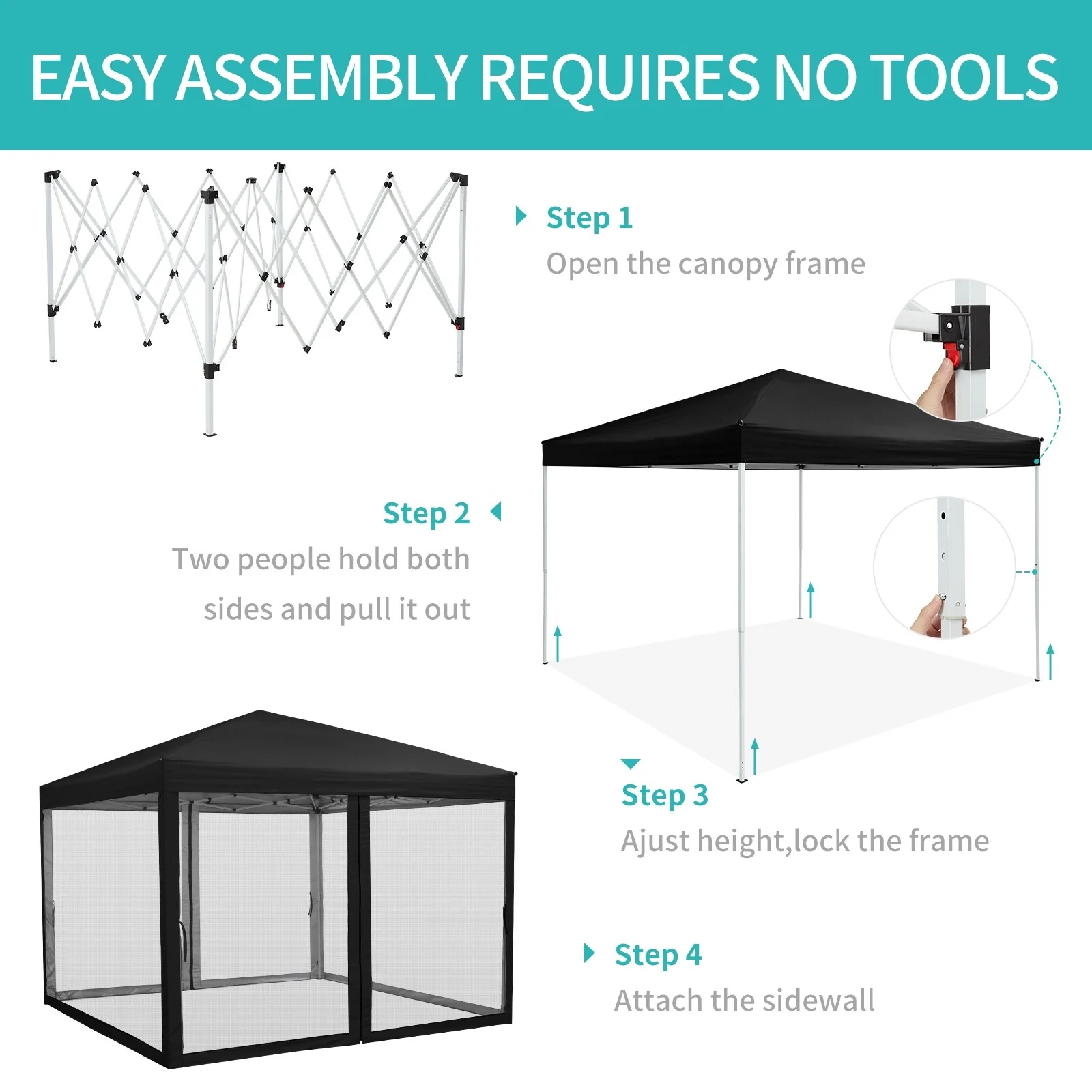 EASY ASSEMBLY REQUIRES NO TOOLS

Step 1
Open the canopy frame

Step 2
Two people hold both sides and pull it out

Step 3
Ajust height,lock the frame

Step 4
Attach the sidewall