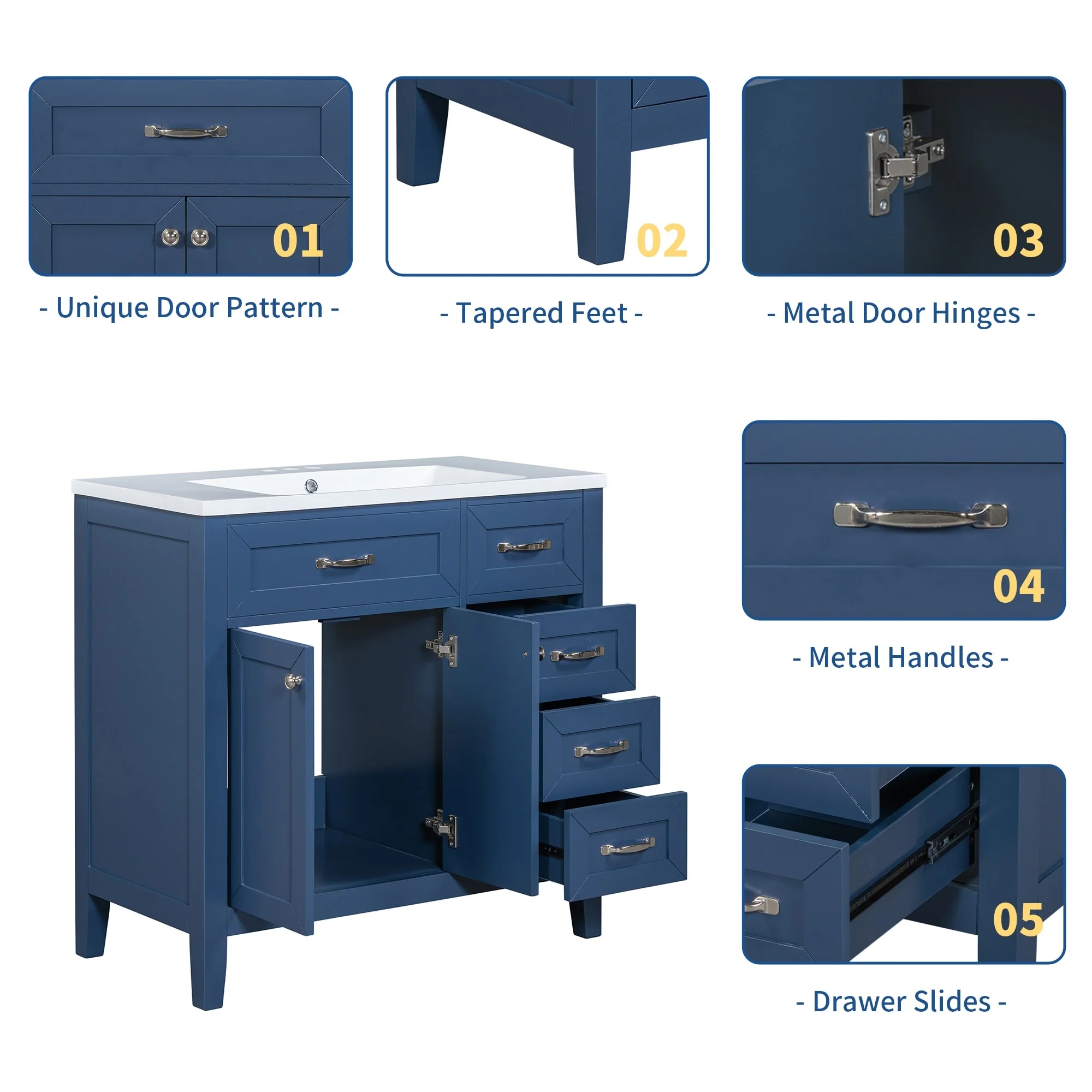 01

- Unique Door Pattern -

02

- Tapered Feet -

03

- Metal Door Hinges -

04

- Metal Handles -

05

- Drawer Slides -