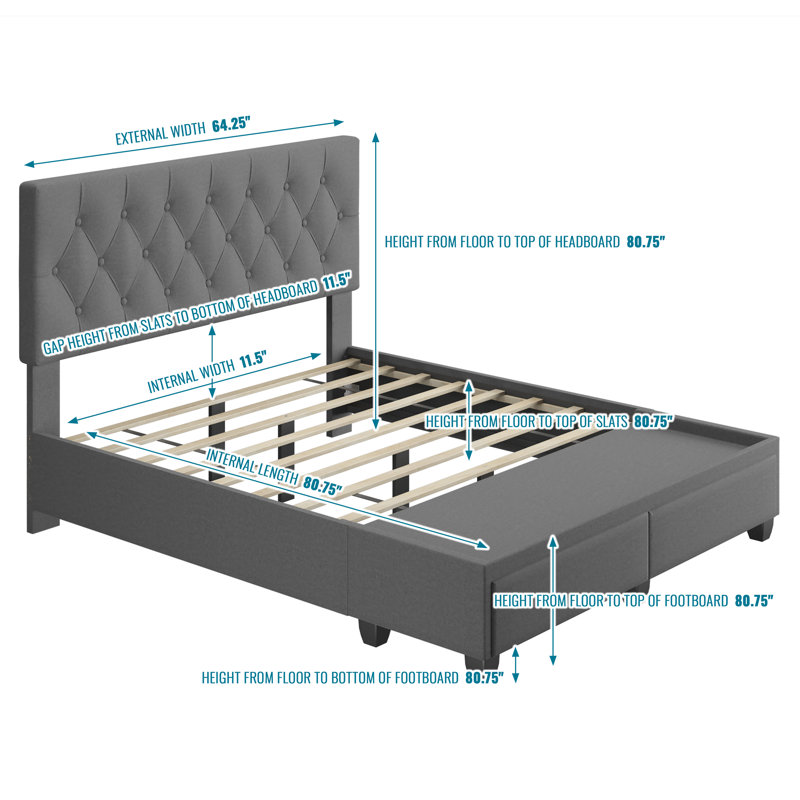 EXTERNAL WIDTH 64.25"

HEIGHT FROM FLOOR TO TOP OF HEADBOARD 80.75"

GAP HEIGHT FROM SLATS TO BOTTOM OF HEADBOARD 11.5"

INTERNAL WIDTH 11.5"

HEIGHT FROM FLOOR TO TOP OF SLATS 80.75"

INTERNAL LENGTH 80.75"

HEIGHT FROM FLOOR TO TOP OF FOOTBOARD 80.75"

HEIGHT FROM FLOOR TO BOTTOM OF FOOTBOARD 80.75"