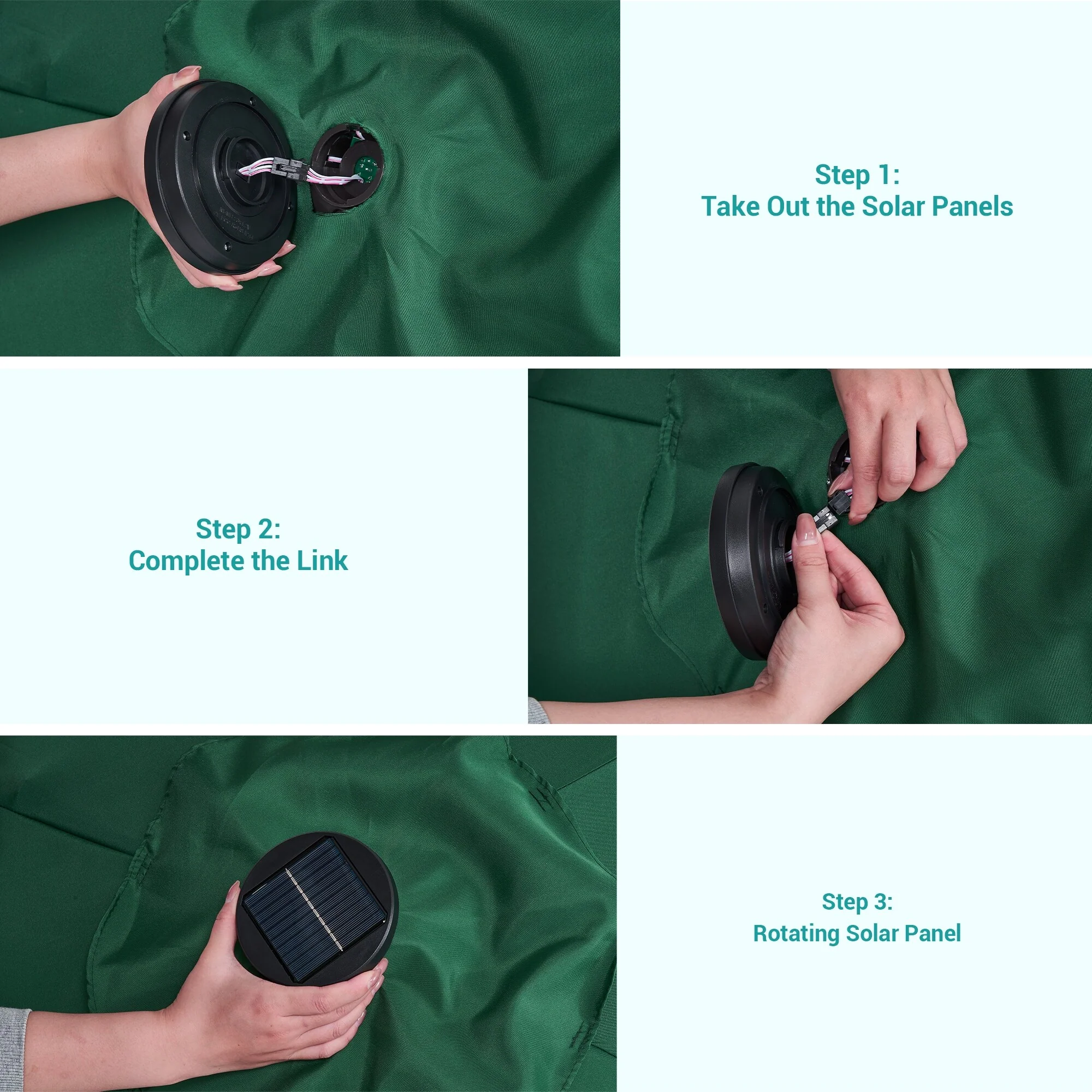 Step 1:
Take Out the Solar Panels

Step 2:
Complete the Link

Step 3:
Rotating Solar Panel