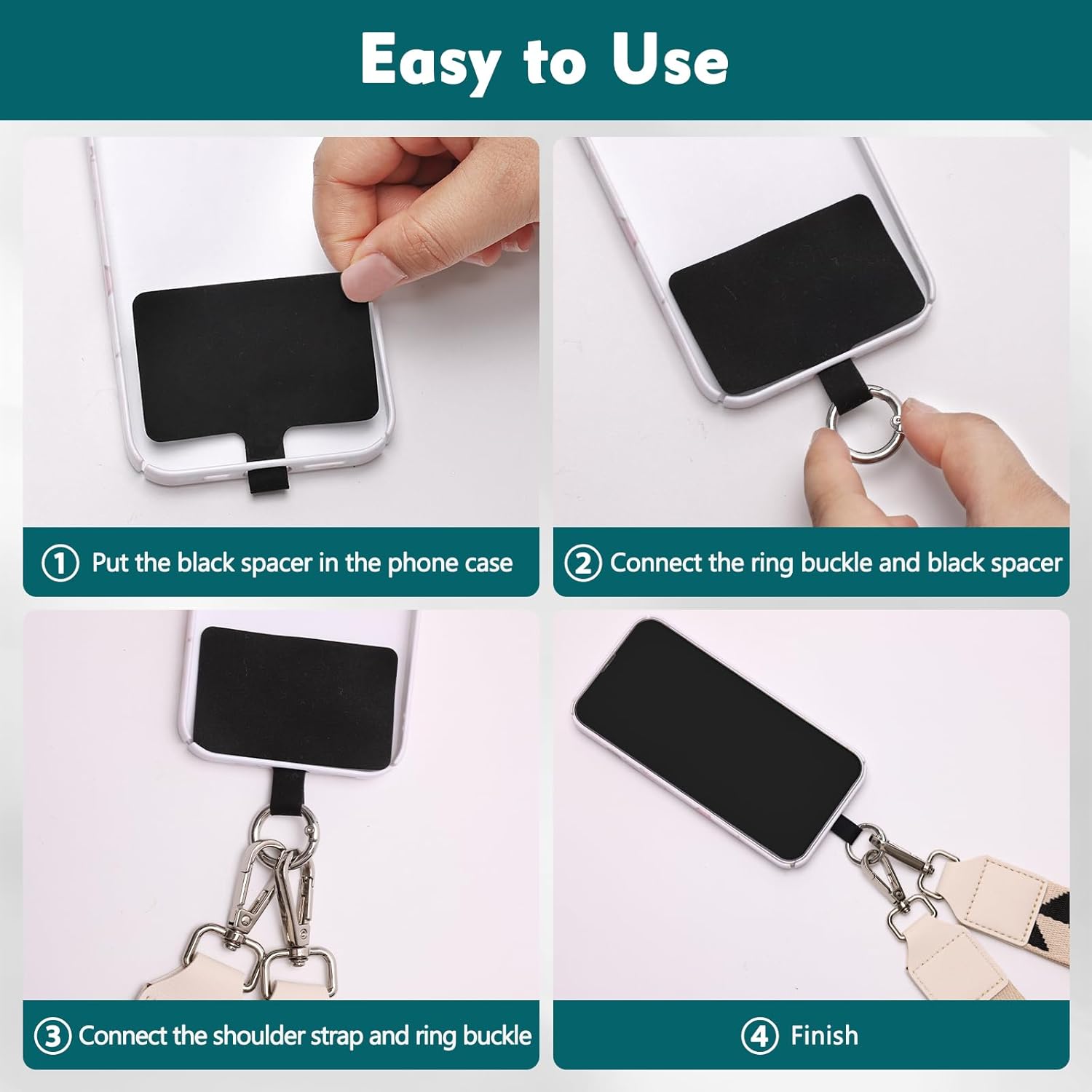 Easy to Use

① Put the black spacer in the phone case

② Connect the ring buckle and black spacer

③ Connect the shoulder strap and ring buckle

④ Finish