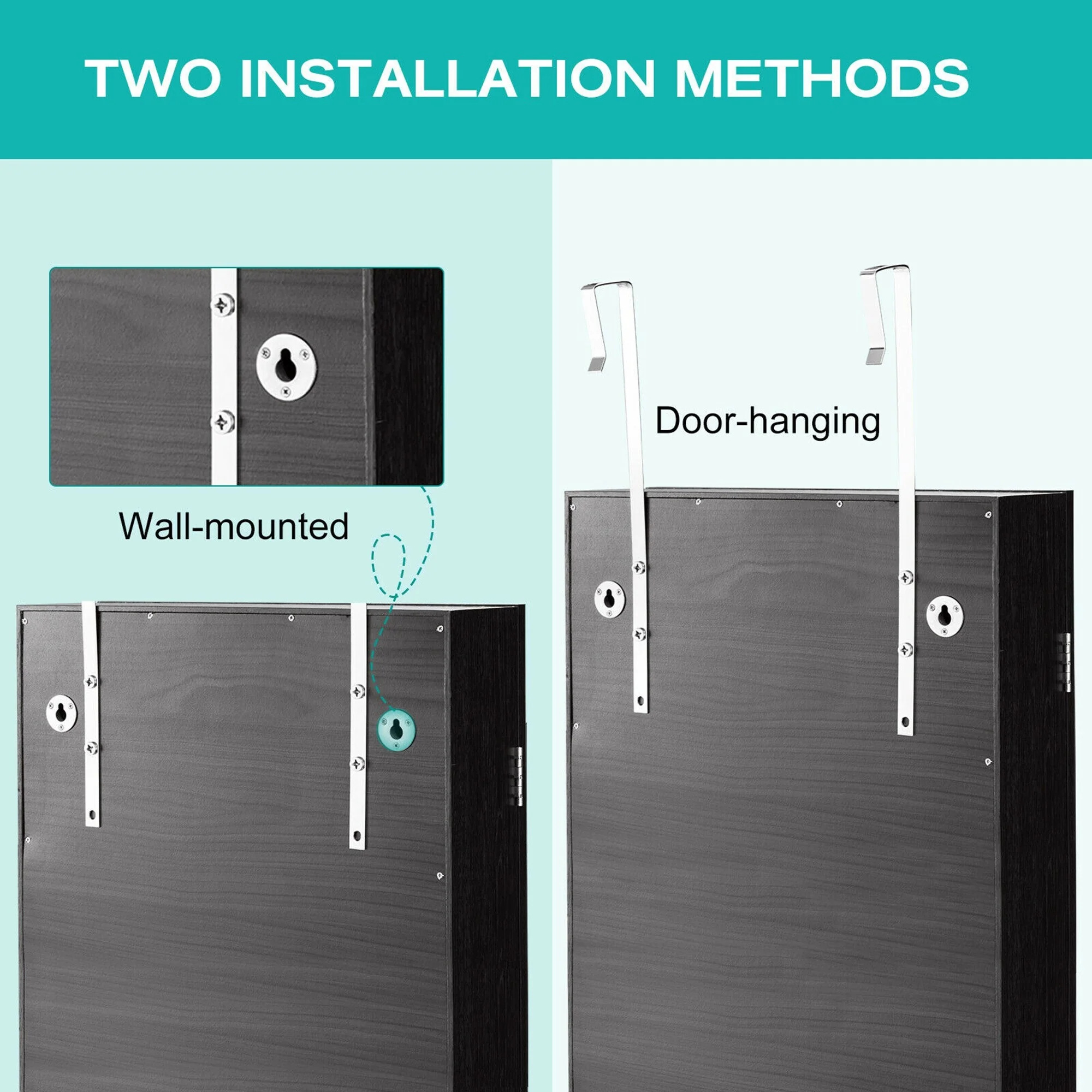 TWO INSTALLATION METHODS

Wall-mounted

Door-hanging