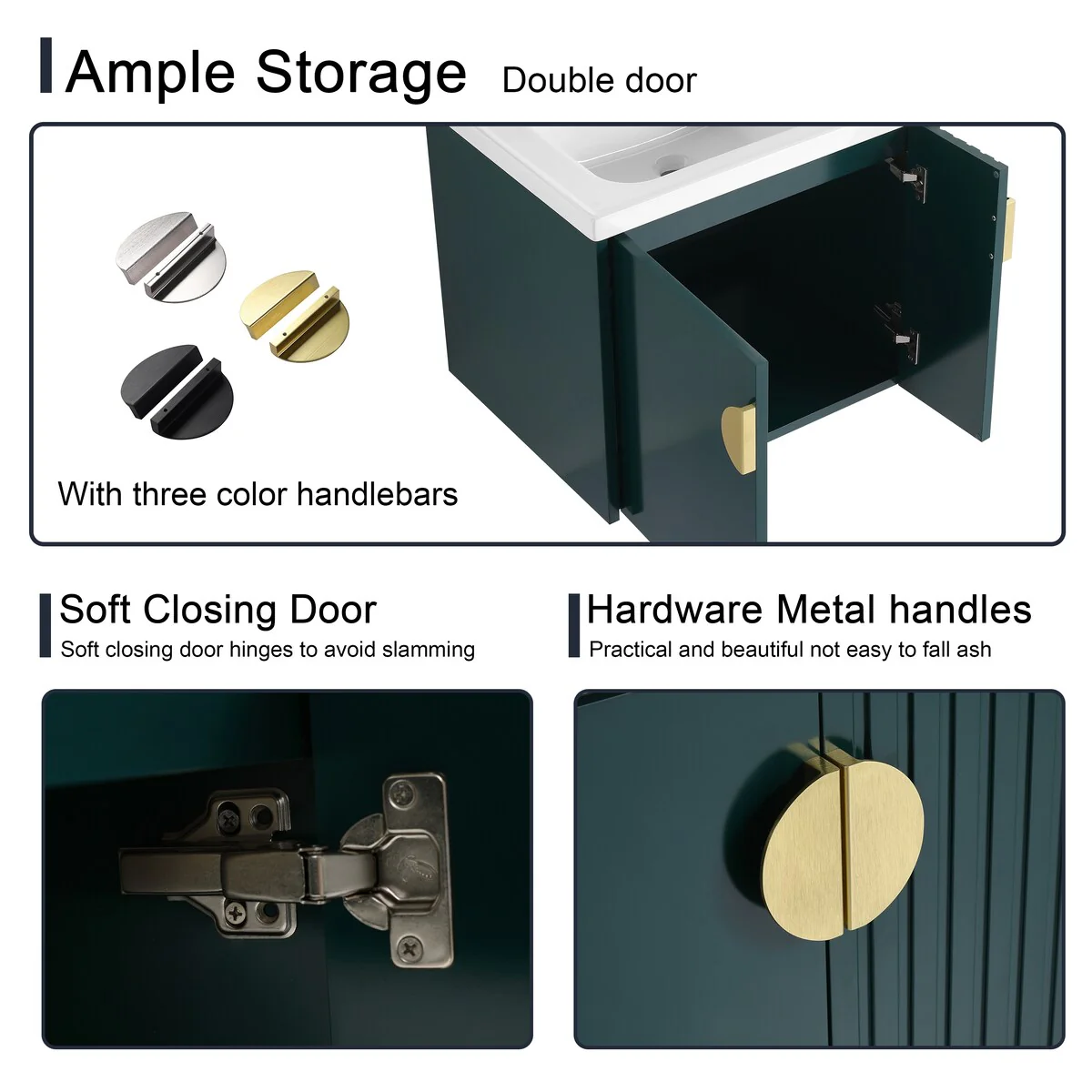 Ample Storage Double door

With three color handlebars

Soft Closing Door
Soft closing door hinges to avoid slamming

Hardware Metal handles
Practical and beautiful not easy to fall ash