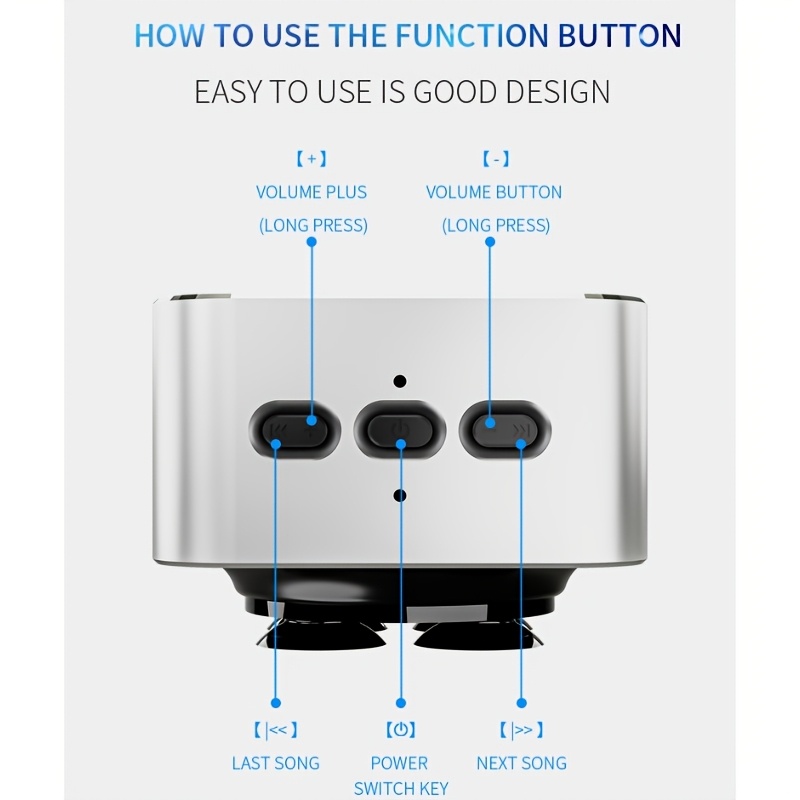 HOW TO USE THE FUNCTION BUTTON

EASY TO USE IS GOOD DESIGN

【+】
VOLUME PLUS
(LONG PRESS)

【-】
VOLUME BUTTON
(LONG PRESS)

【|<<】
LAST SONG

【⏻】
POWER
SWITCH KEY

【|>>】
NEXT SONG