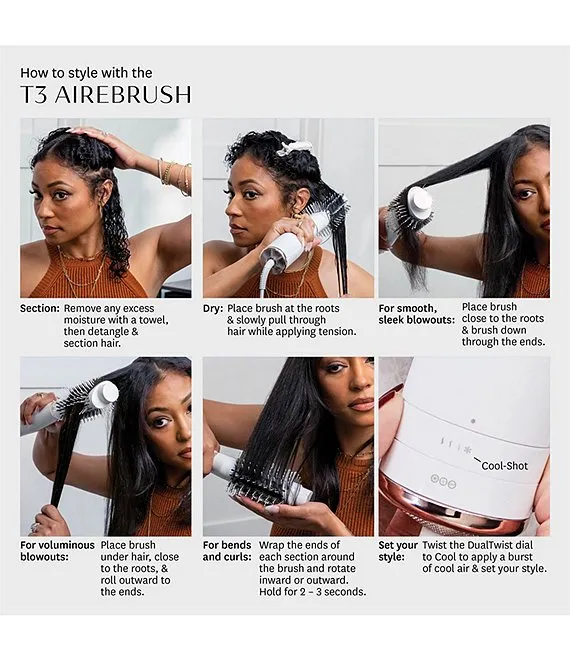 How to style with the
T3 AIREBRUSH

Section: Remove any excess moisture with a towel, then detangle & section hair.

Dry: Place brush at the roots & slowly pull through hair while applying tension.

For smooth, sleek blowouts: Place brush close to the roots & brush down through the ends.

Cool-Shot

For voluminous blowouts: Place brush under hair, close to the roots, & roll outward to the ends.

For bends and curls: Wrap the ends of each section around the brush and rotate inward or outward. Hold for 2 – 3 seconds.

Set your style: Twist the DualTwist dial to Cool to apply a burst of cool air & set your style.