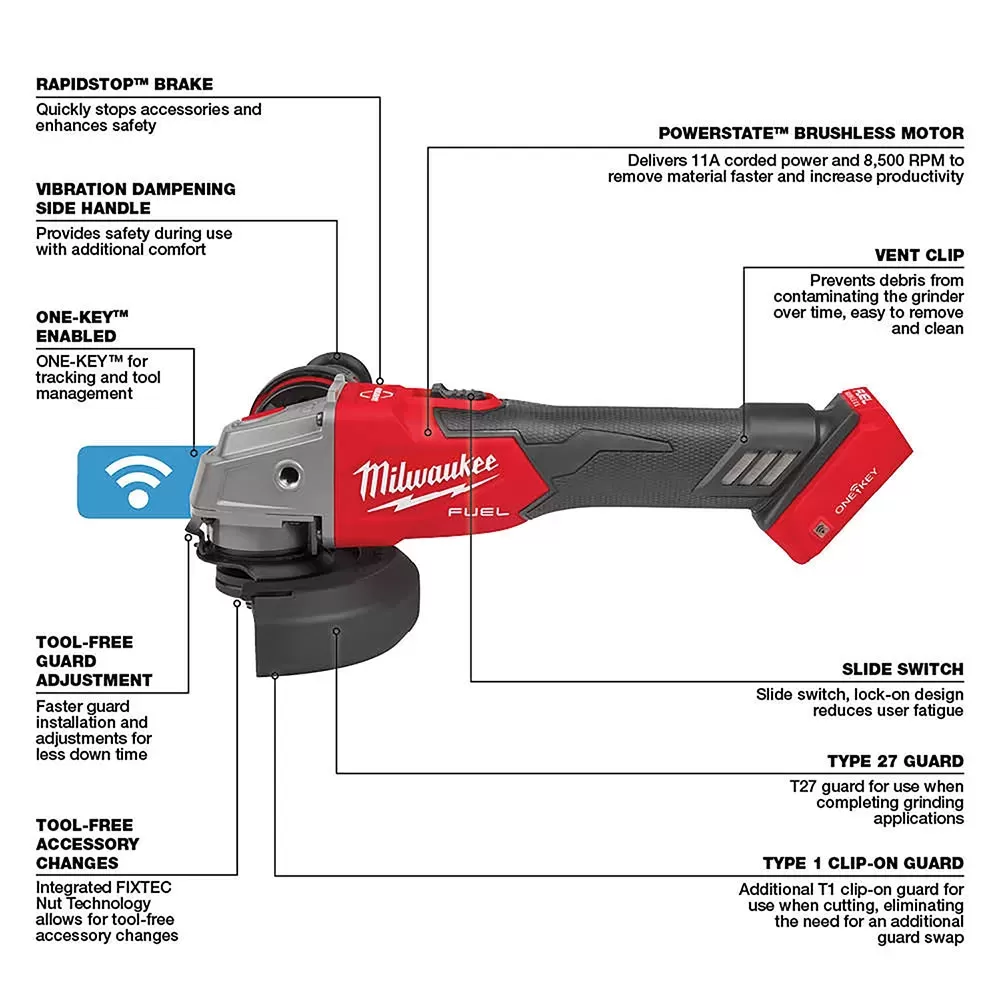 RAPIDSTOP™ BRAKE
Quickly stops accessories and enhances safety

VIBRATION DAMPENING SIDE HANDLE
Provides safety during use with additional comfort

ONE-KEY™ ENABLED
ONE-KEY™ for tracking and tool management

TOOL-FREE GUARD ADJUSTMENT
Faster guard installation and adjustments for less down time

TOOL-FREE ACCESSORY CHANGES
Integrated FIXTEC Nut Technology allows for tool-free accessory changes

POWERSTATE™ BRUSHLESS MOTOR
Delivers 11A corded power and 8,500 RPM to remove material faster and increase productivity

VENT CLIP
Prevents debris from contaminating the grinder over time, easy to remove and clean

Milwaukee
FUEL
ONE-KEY

SLIDE SWITCH
Slide switch, lock-on design reduces user fatigue

TYPE 27 GUARD
T27 guard for use when completing grinding applications

TYPE 1 CLIP-ON GUARD
Additional T1 clip-on guard for use when cutting, eliminating the need for an additional guard swap