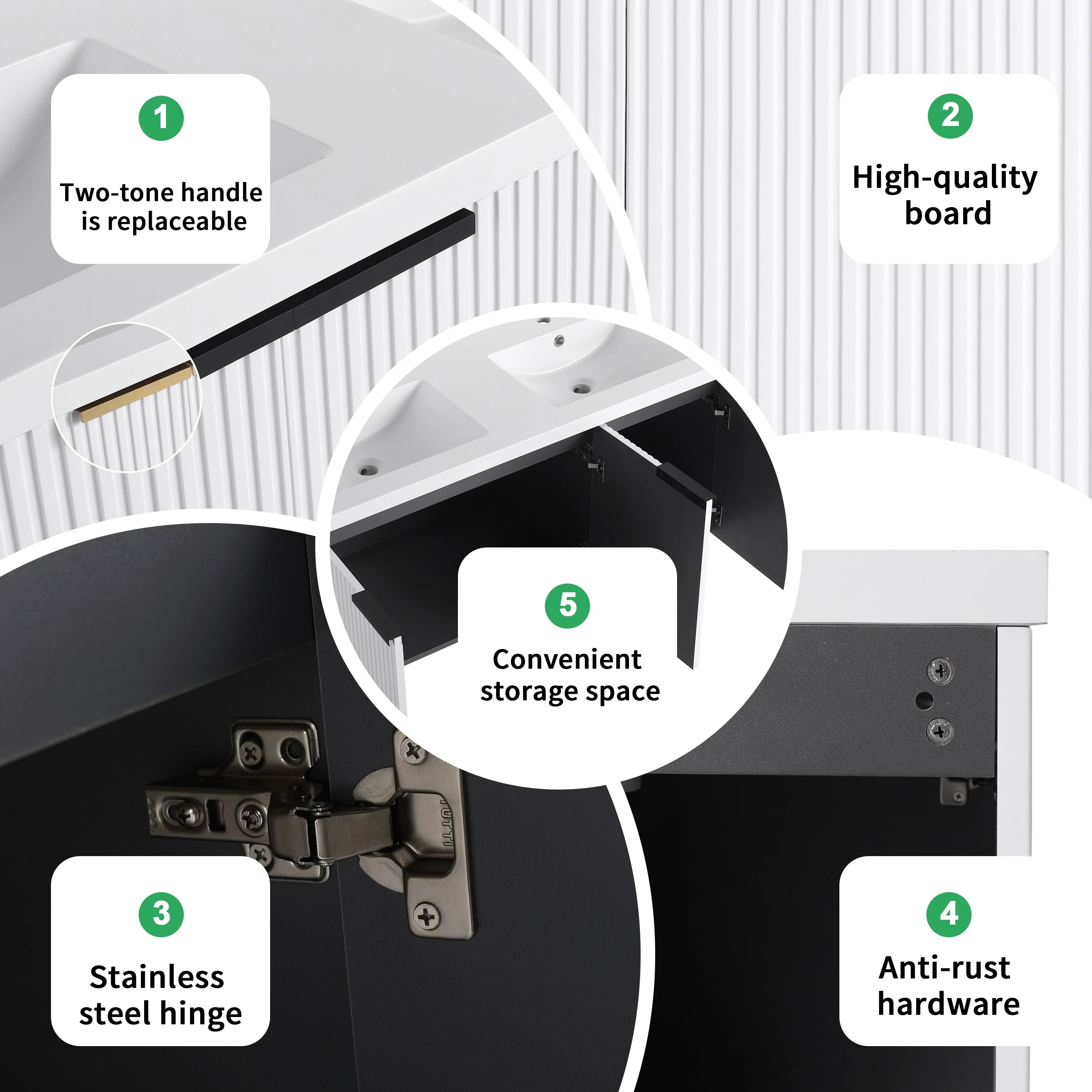 1

Two-tone handle is replaceable

2

High-quality board

5

Convenient storage space

3

Stainless steel hinge

4

Anti-rust hardware