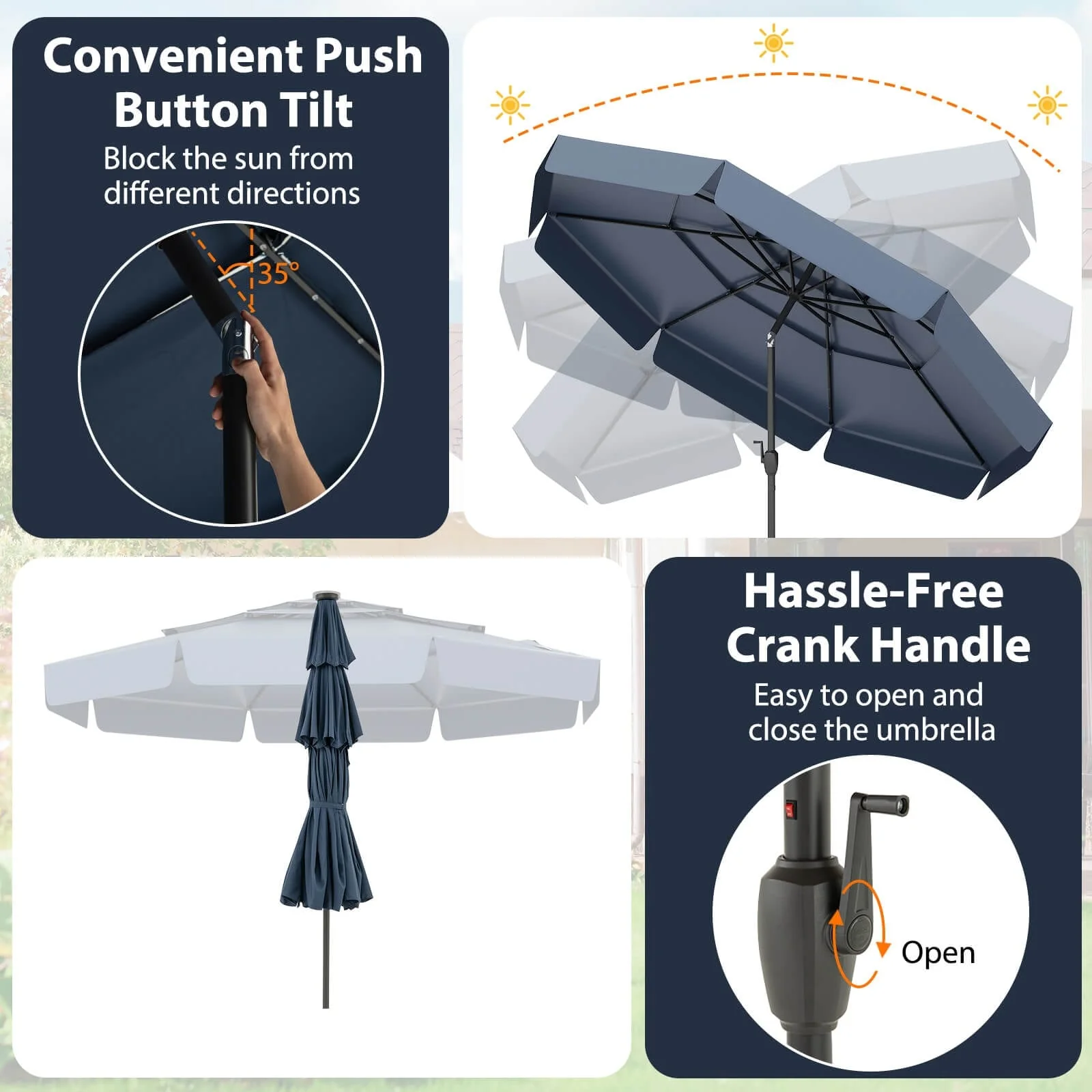 Convenient Push Button Tilt

Block the sun from different directions

35°

Hassle-Free Crank Handle

Easy to open and close the umbrella

Open