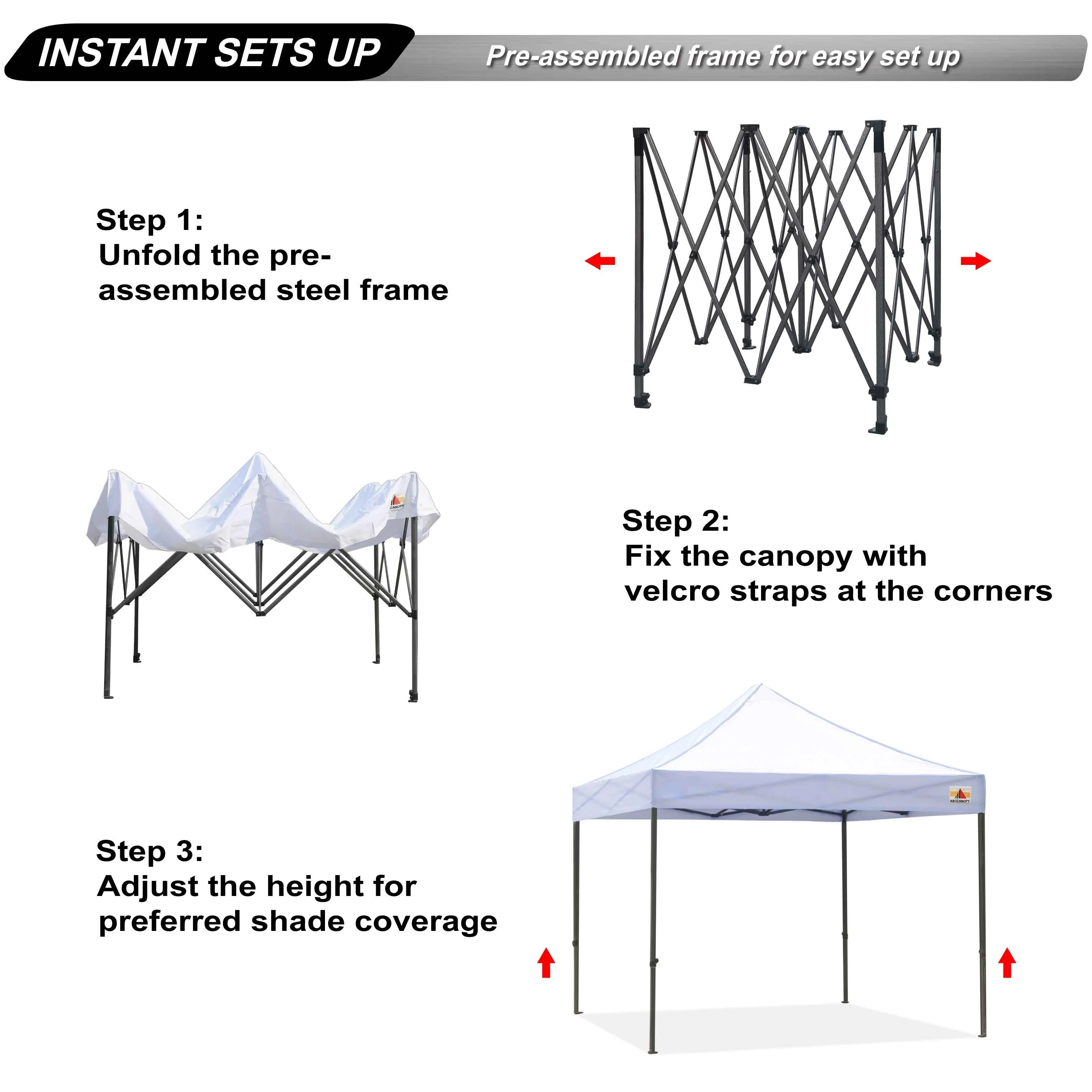 INSTANT SETS UP

Pre-assembled frame for easy set up

Step 1:
Unfold the pre-assembled steel frame

CANOPY

Step 2:
Fix the canopy with velcro straps at the corners

ABCCANOPY

Step 3:
Adjust the height for preferred shade coverage