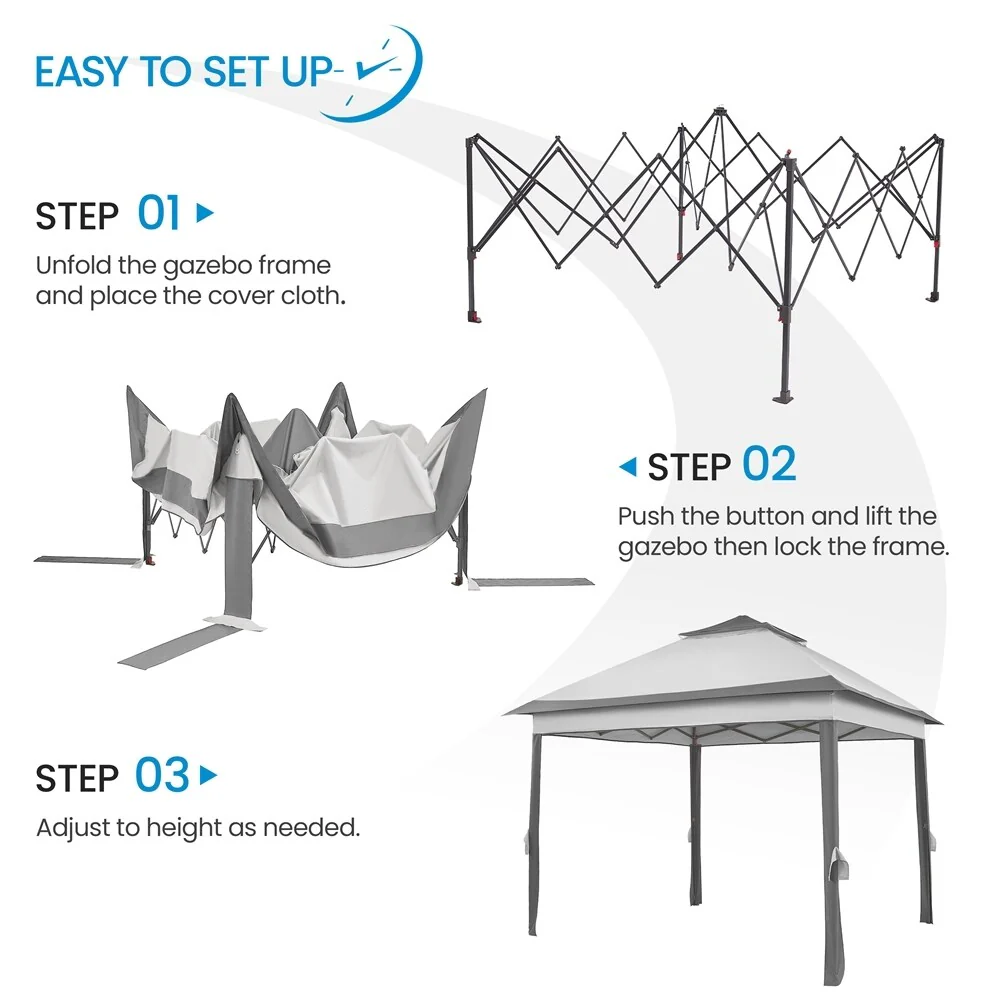 EASY TO SET UP

STEP 01

Unfold the gazebo frame and place the cover cloth.

STEP 02

Push the button and lift the gazebo then lock the frame.

STEP 03

Adjust to height as needed.