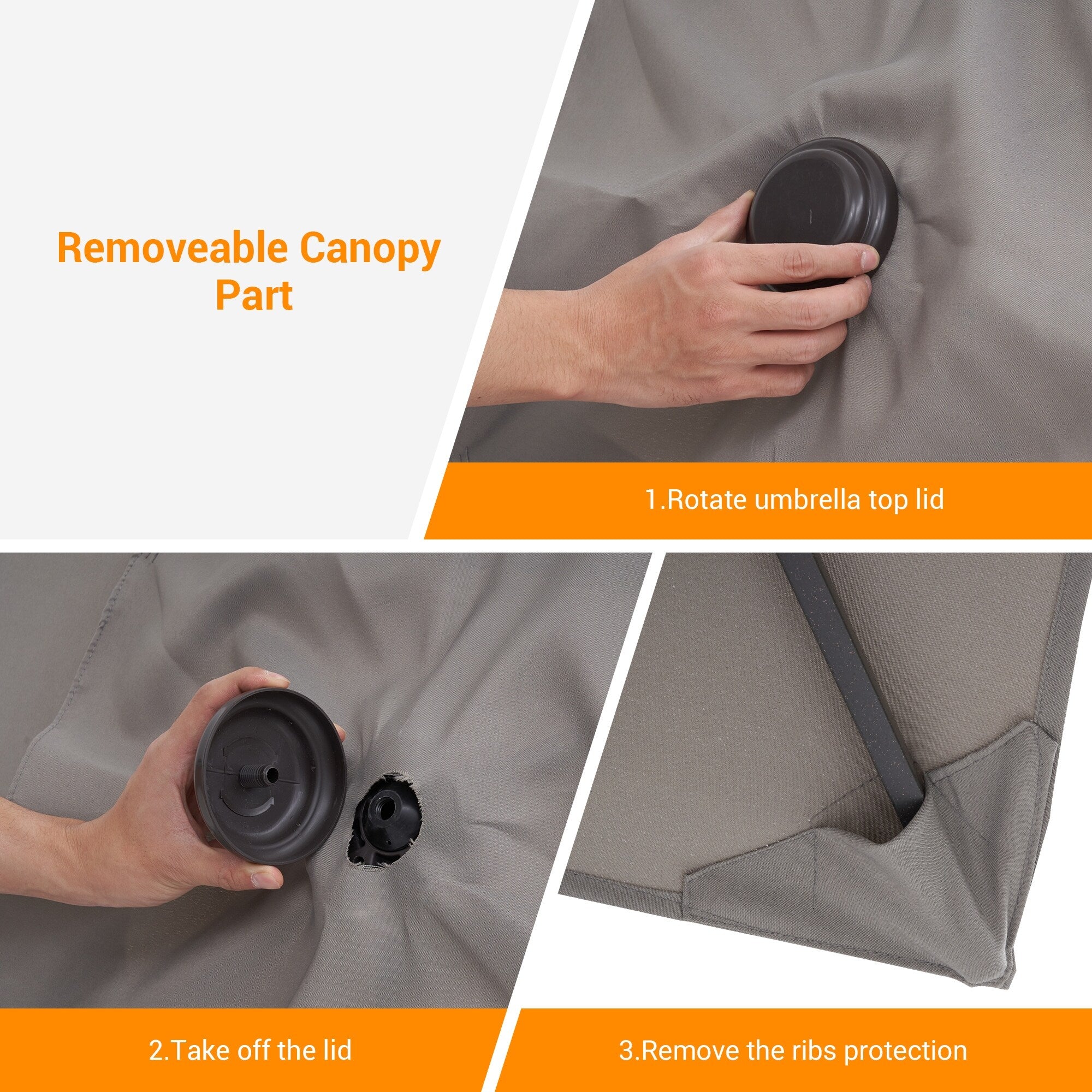 Removeable Canopy Part

1.Rotate umbrella top lid

2.Take off the lid

3.Remove the ribs protection