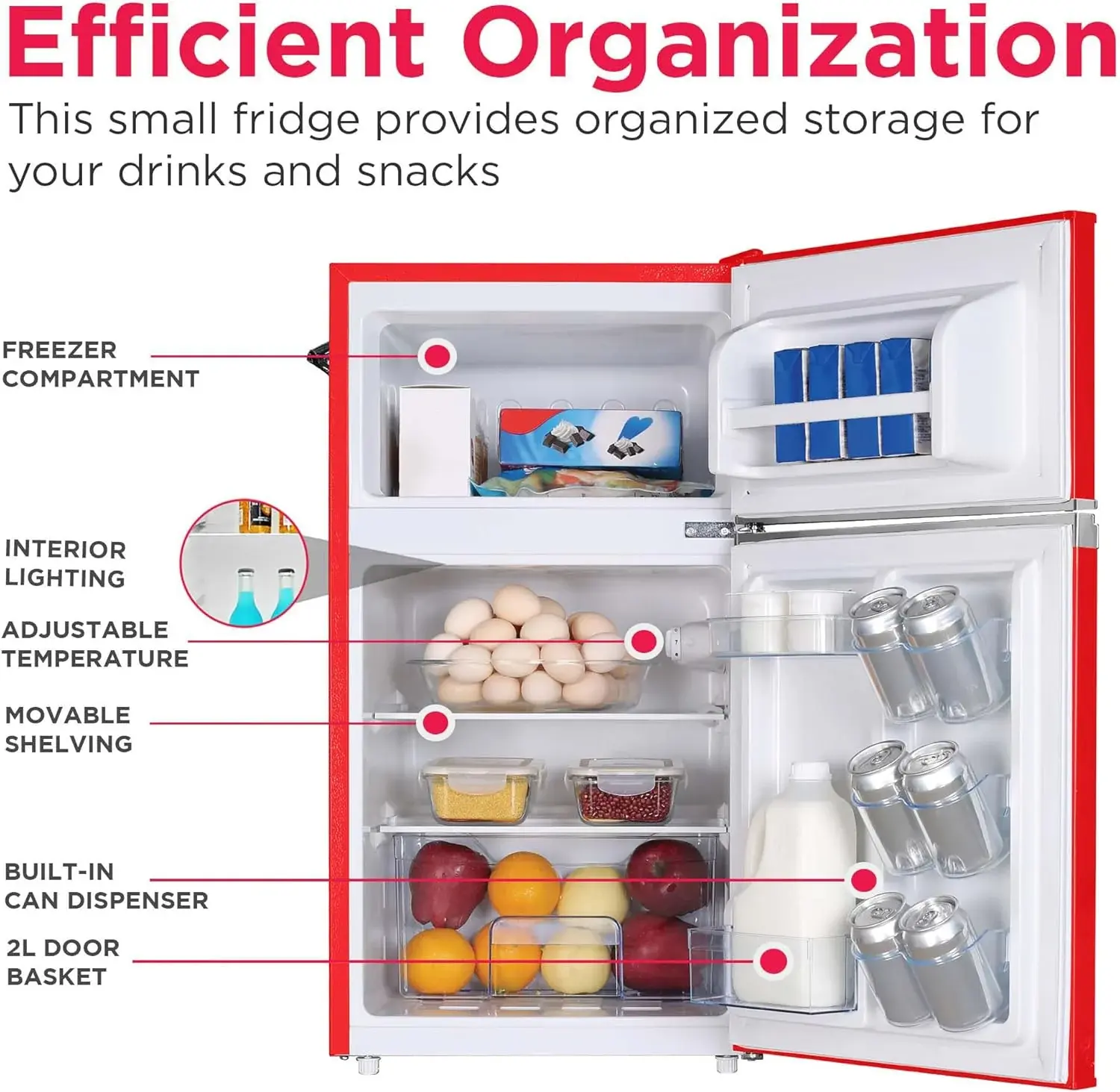 Efficient Organization

This small fridge provides organized storage for your drinks and snacks

FREEZER COMPARTMENT

INTERIOR LIGHTING

ADJUSTABLE TEMPERATURE

MOVABLE SHELVING

BUILT-IN CAN DISPENSER

2L DOOR BASKET