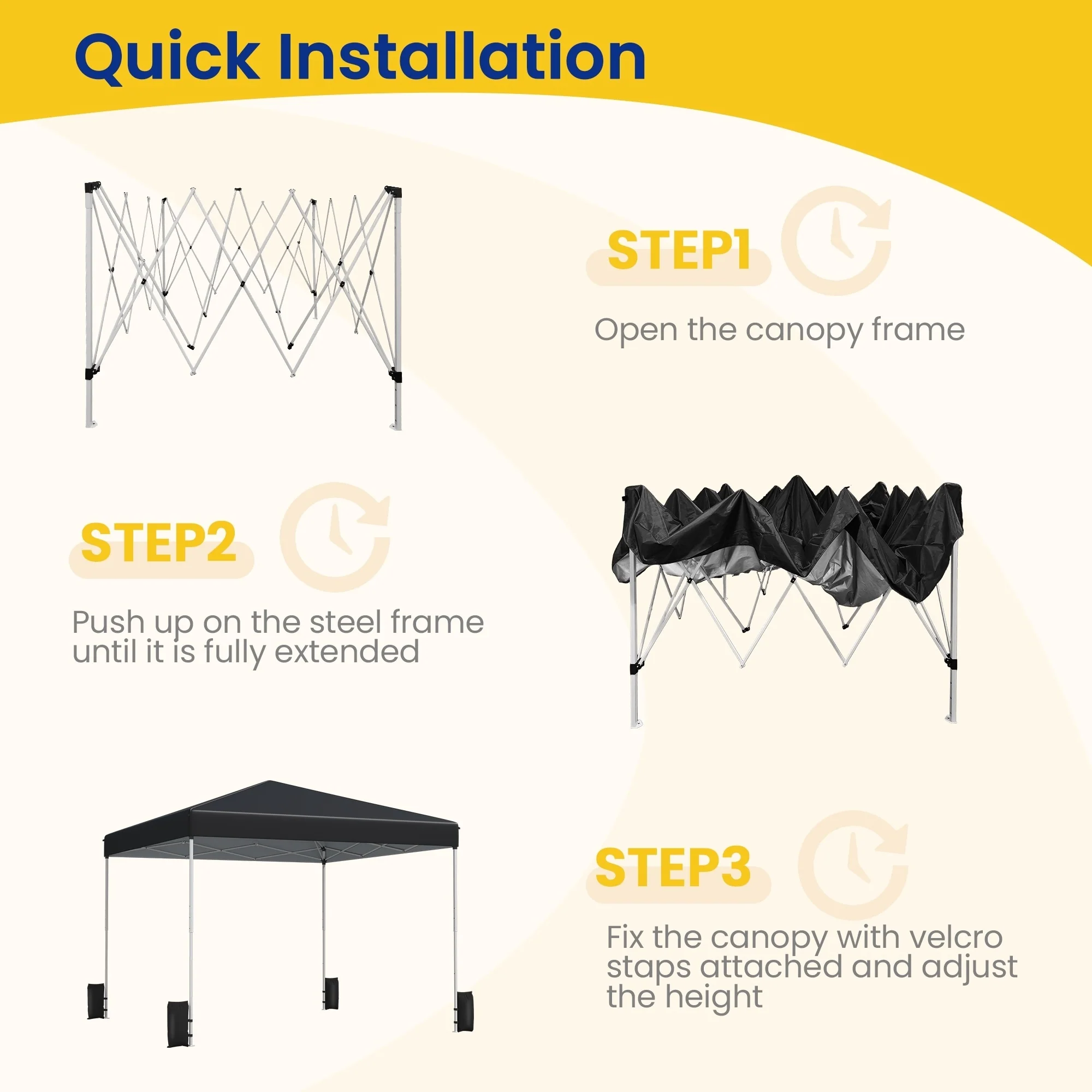 Quick Installation

STEP1

Open the canopy frame

STEP2

Push up on the steel frame until it is fully extended

STEP3

Fix the canopy with velcro staps attached and adjust the height