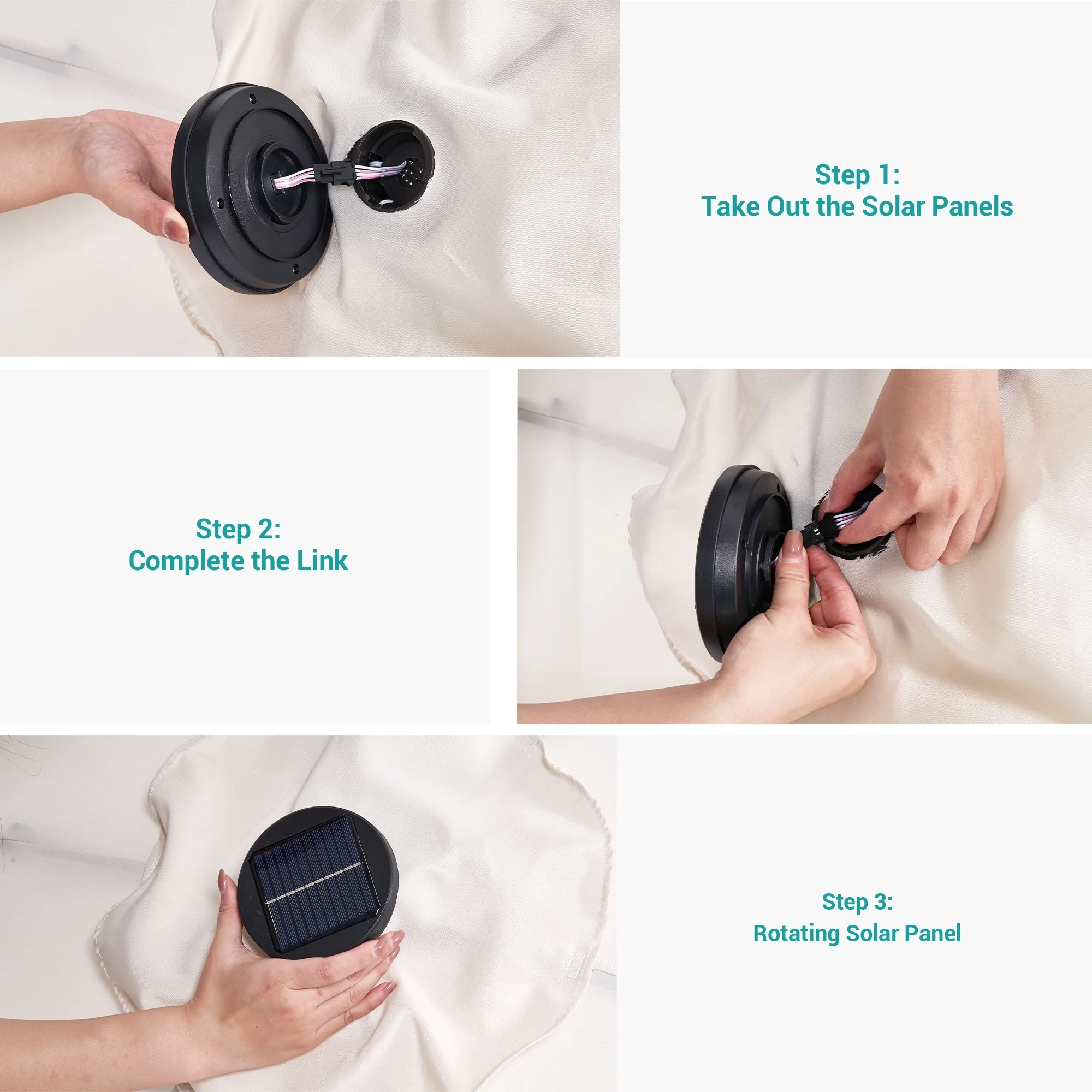 Step 1:
Take Out the Solar Panels

Step 2:
Complete the Link

Step 3:
Rotating Solar Panel