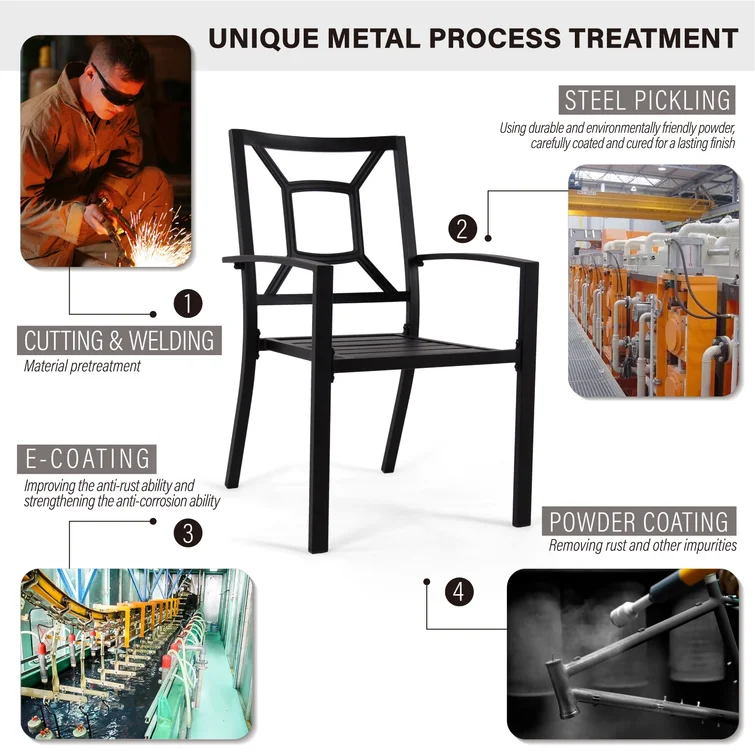 UNIQUE METAL PROCESS TREATMENT

STEEL PICKLING
Using durable and environmentally friendly powder, carefully coated and cured for a lasting finish

2

1

CUTTING & WELDING
Material pretreatment

E-COATING
Improving the anti-rust ability and strengthening the anti-corrosion ability

3

POWDER COATING
Removing rust and other impurities

4