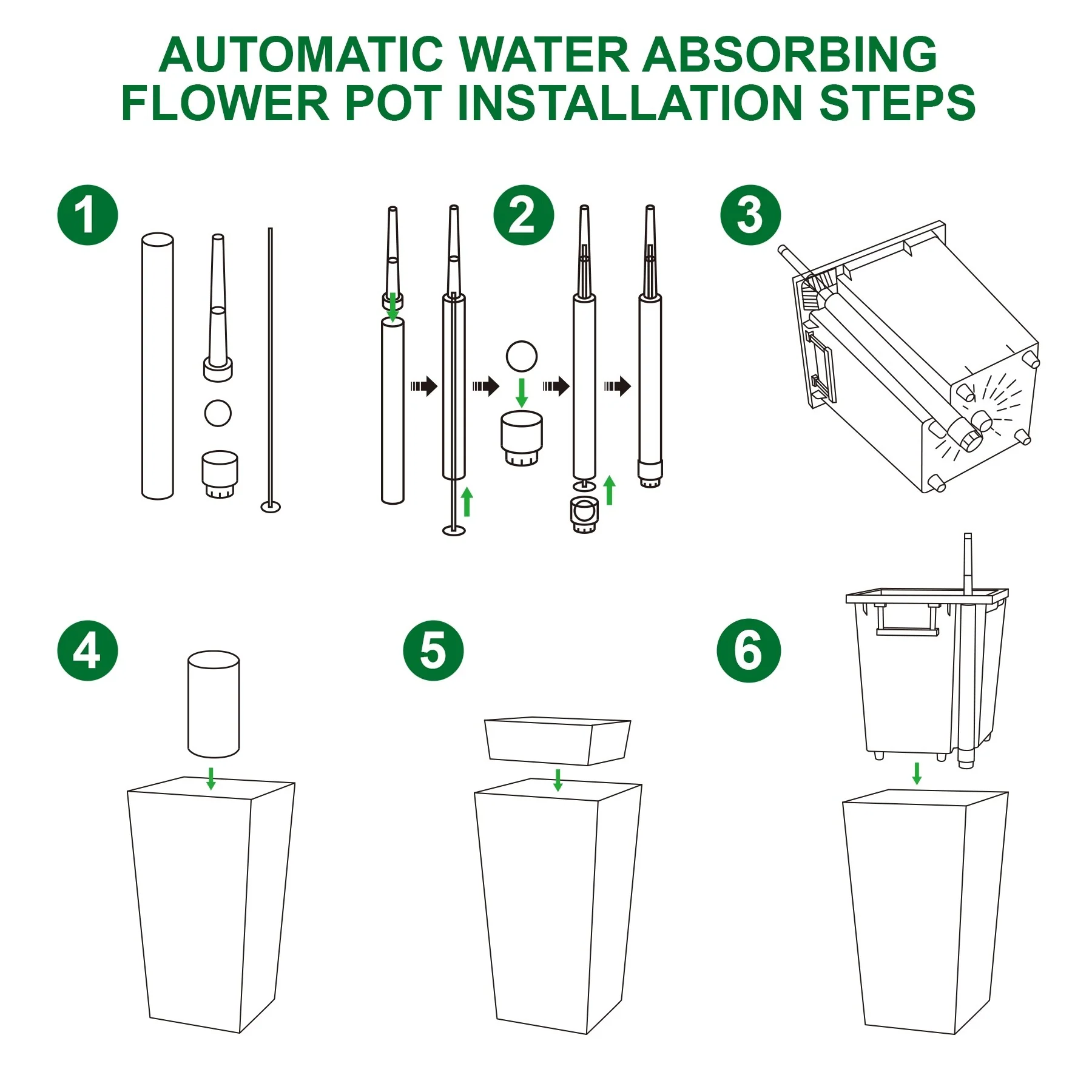 AUTOMATIC WATER ABSORBING FLOWER POT INSTALLATION STEPS

1

2

3

4

5

6