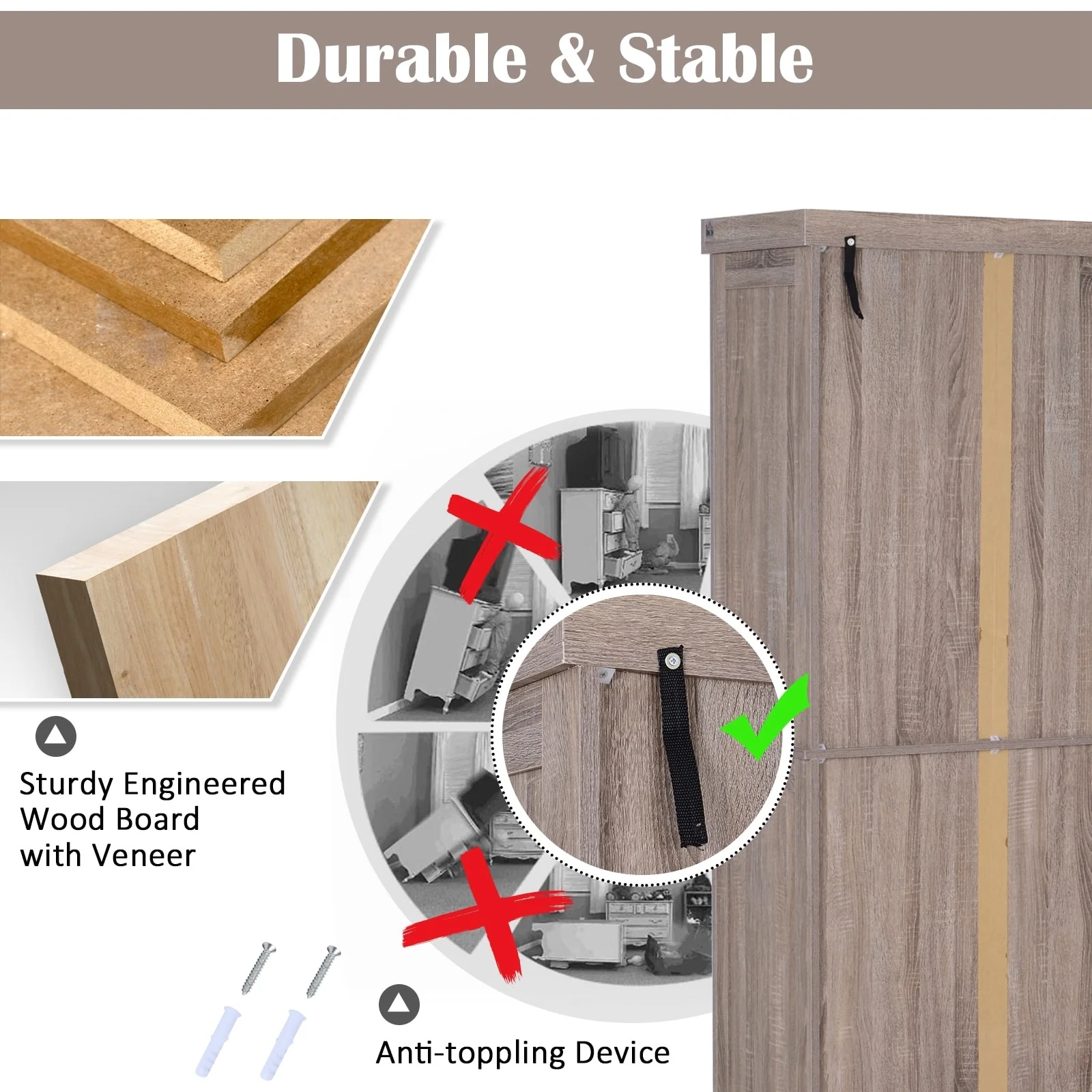 Durable & Stable

Sturdy Engineered Wood Board with Veneer

Anti-toppling Device