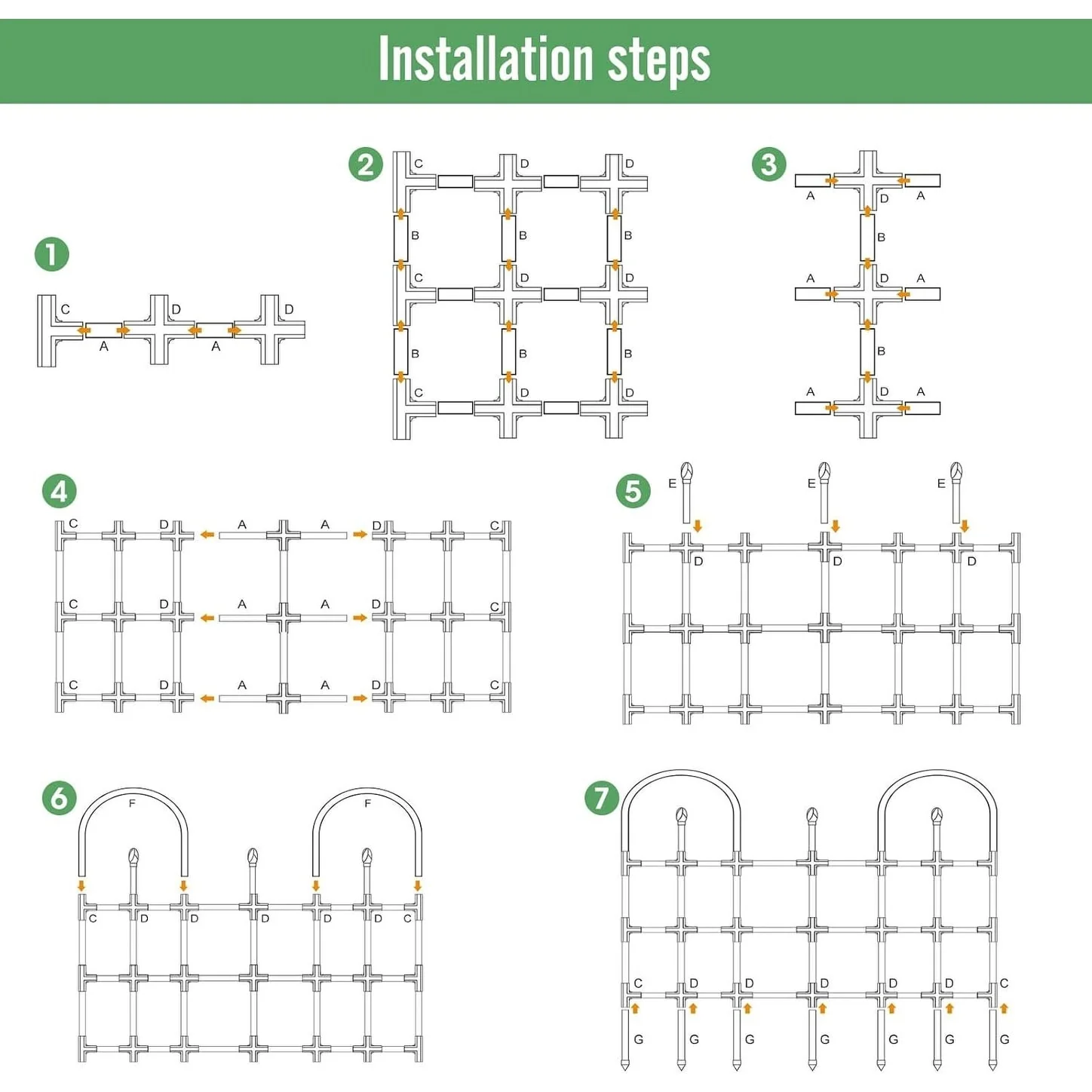 Installation steps

1
C A D A D

2
C D D
B B B
C D D
B B B
C D D

3
A D A
B
A D A
B
A D A

4
C D A A D C
C D A A D C
C D A A D C

5
E E E
D D D

6
F F
C D D D D D C

7
C D D D D D C
G G G G G G G