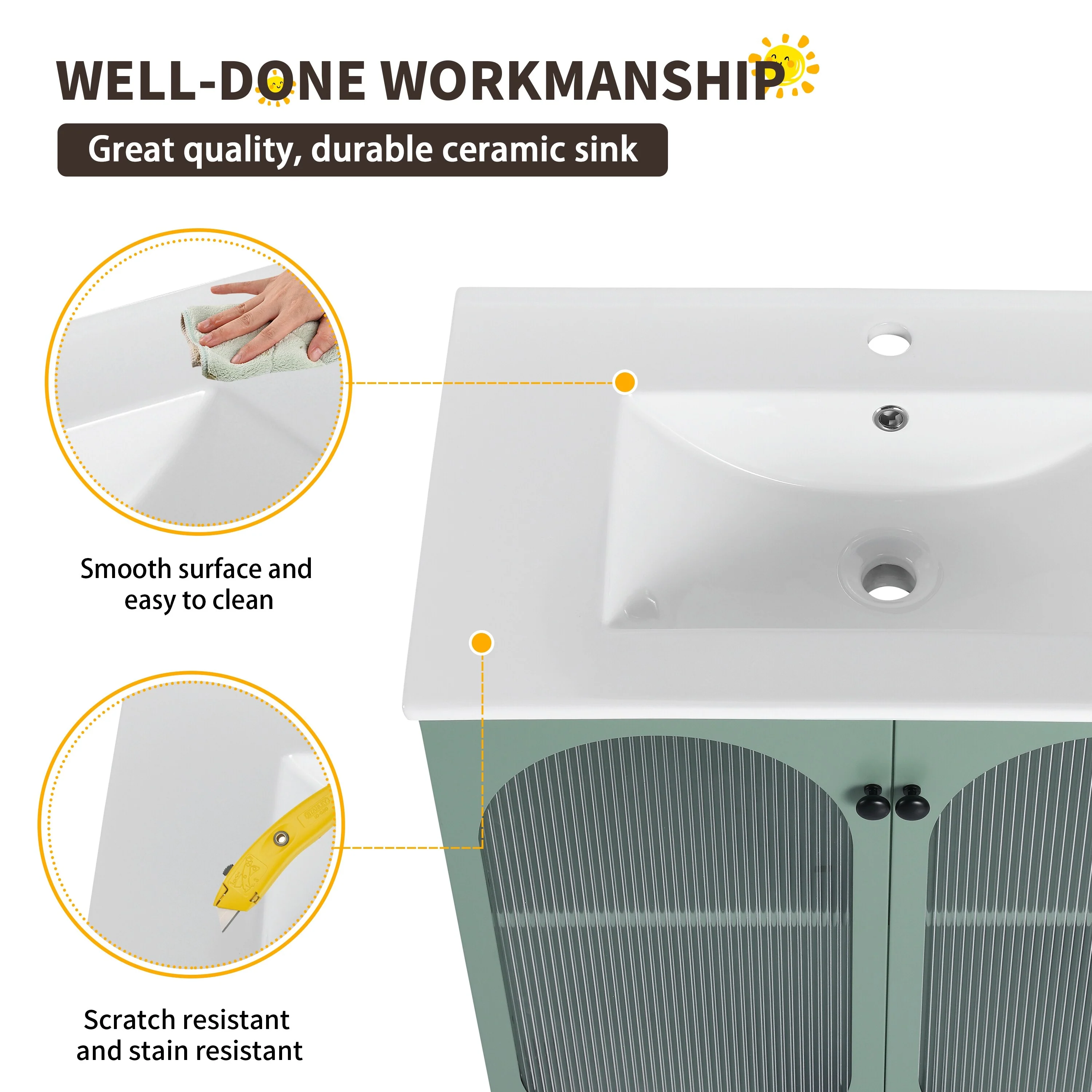 WELL-DONE WORKMANSHIP

Great quality, durable ceramic sink

Smooth surface and easy to clean

Scratch resistant and stain resistant