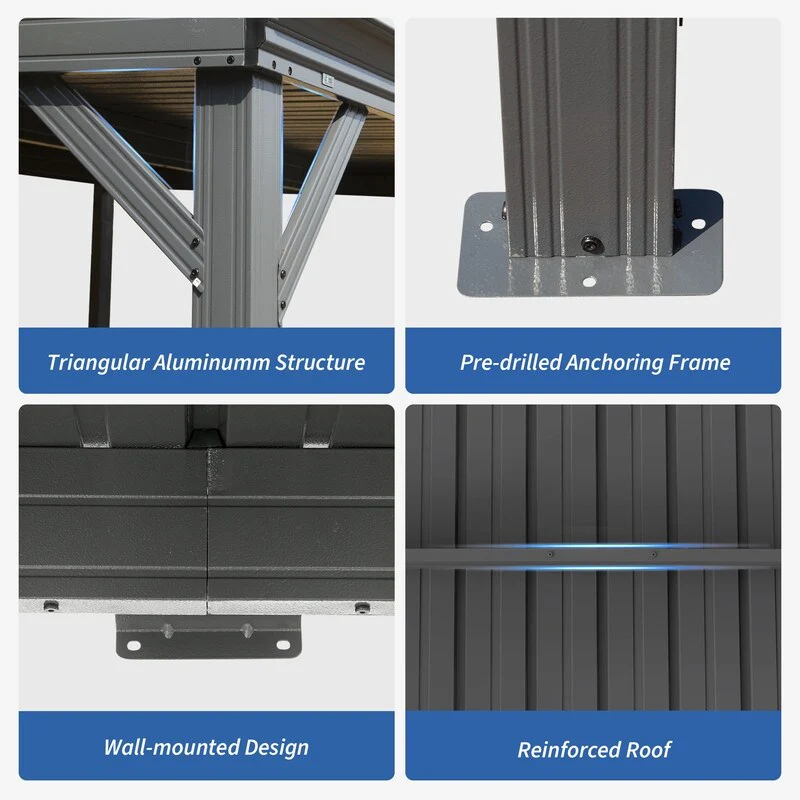 Triangular Aluminumm Structure

Pre-drilled Anchoring Frame

Wall-mounted Design

Reinforced Roof