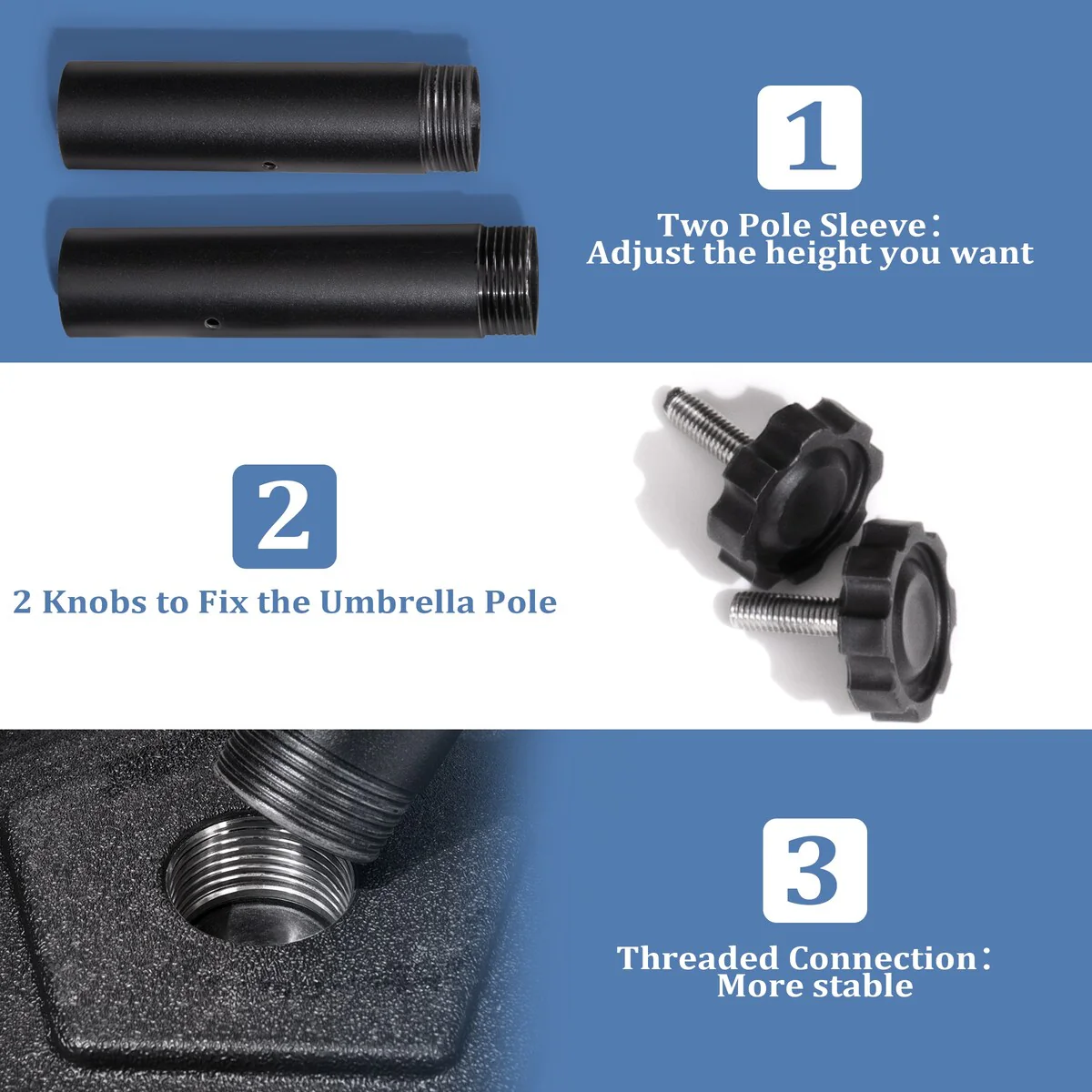 1

Two Pole Sleeve：
Adjust the height you want

2

2 Knobs to Fix the Umbrella Pole

3

Threaded Connection：
More stable