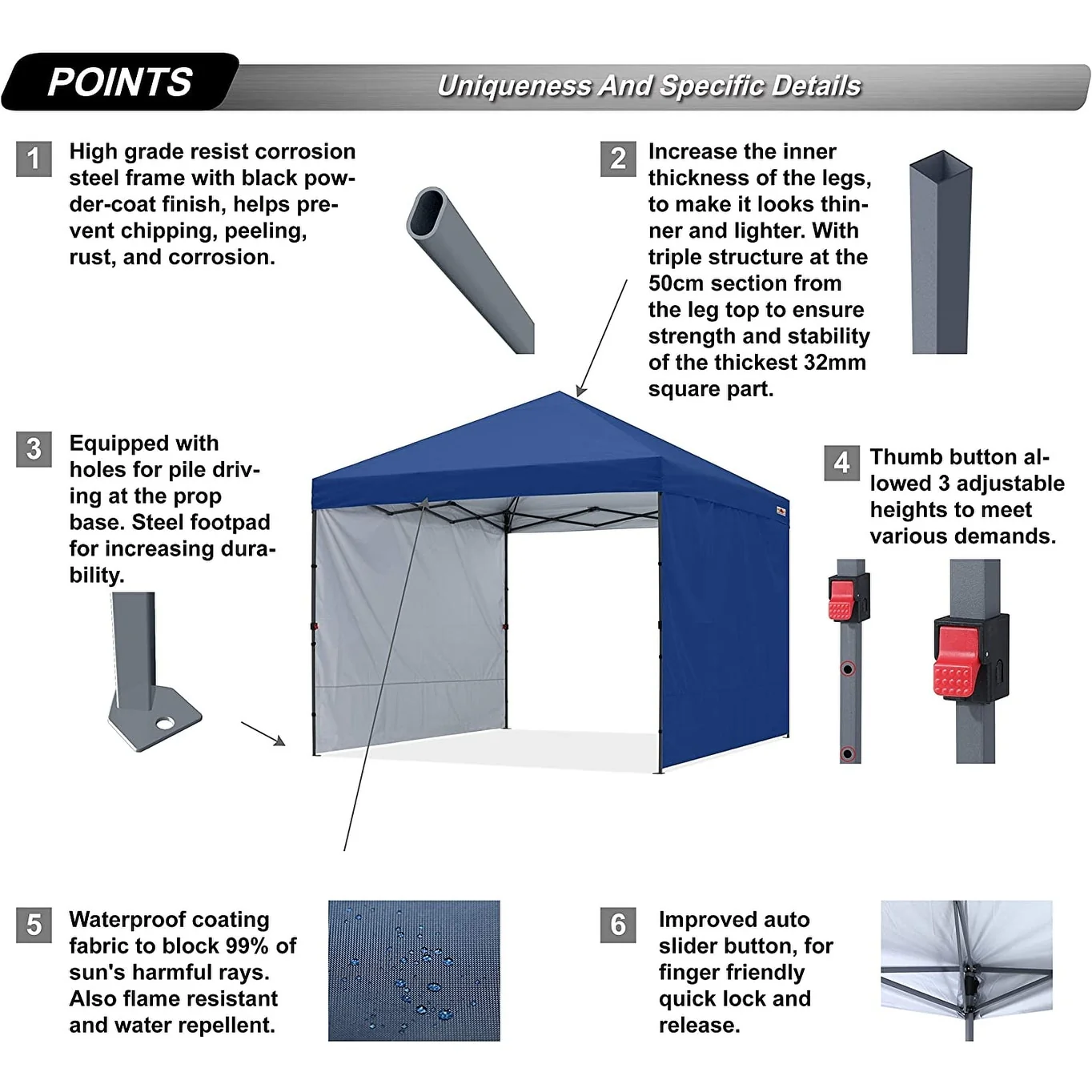 POINTS

Uniqueness And Specific Details

1 High grade resist corrosion steel frame with black powder-coat finish, helps prevent chipping, peeling, rust, and corrosion.

2 Increase the inner thickness of the legs, to make it looks thinner and lighter. With triple structure at the 50cm section from the leg top to ensure strength and stability of the thickest 32mm square part.

3 Equipped with holes for pile driving at the prop base. Steel footpad for increasing durability.

4 Thumb button allowed 3 adjustable heights to meet various demands.

5 Waterproof coating fabric to block 99% of sun's harmful rays. Also flame resistant and water repellent.

6 Improved auto slider button, for finger friendly quick lock and release.