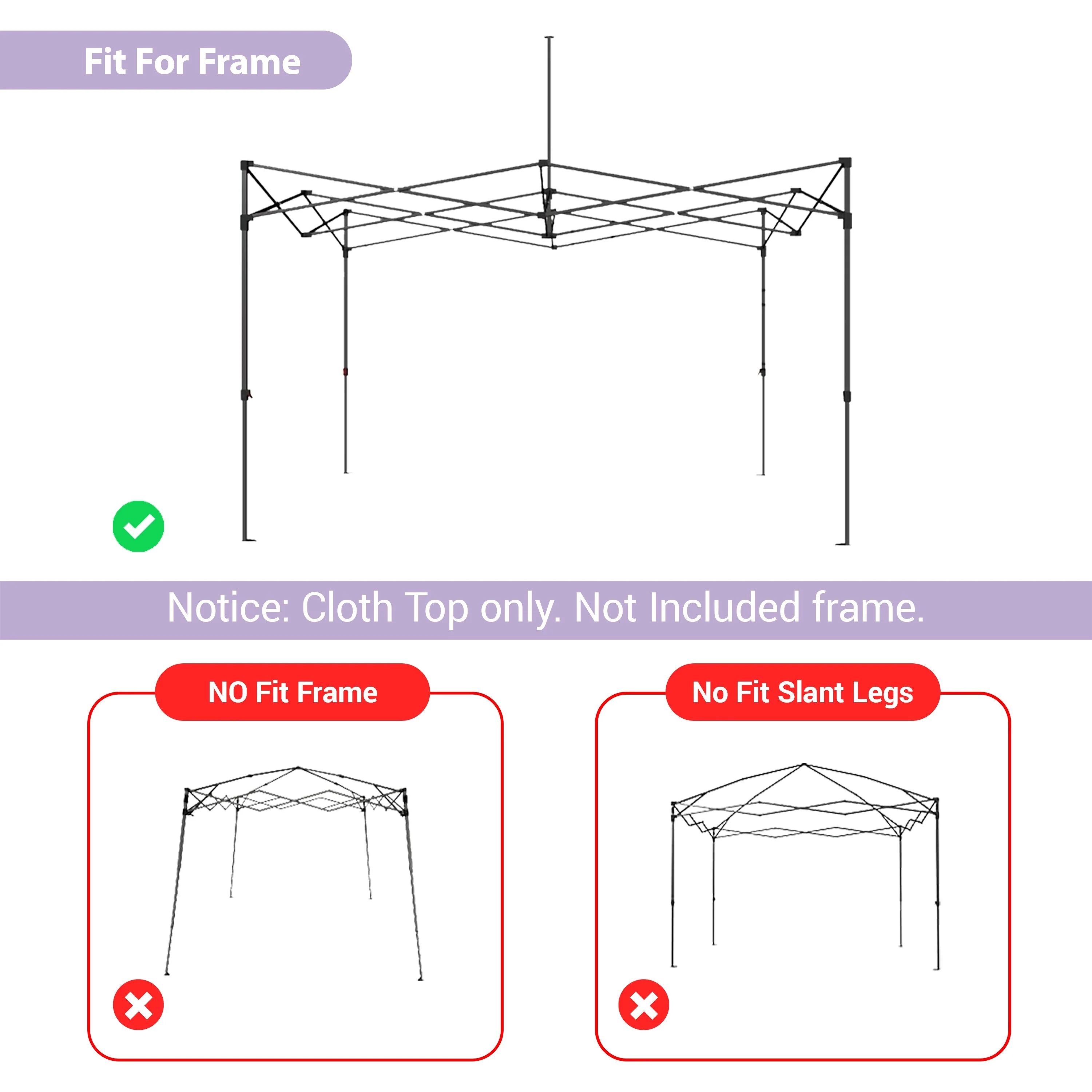 Fit For Frame

Notice: Cloth Top only. Not Included frame.

NO Fit Frame

No Fit Slant Legs