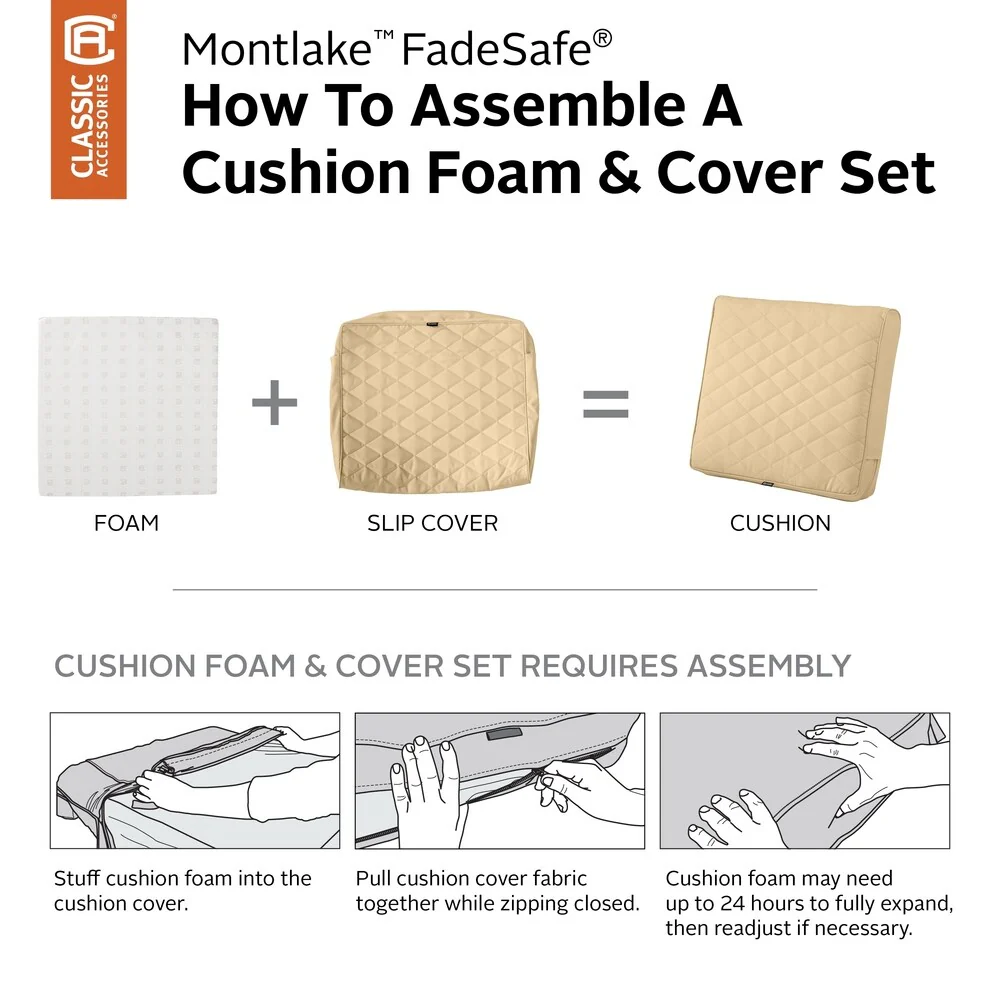 CLASSIC ACCESSORIES

Montlake™ FadeSafe®
How To Assemble A Cushion Foam & Cover Set

FOAM + SLIP COVER = CUSHION

CUSHION FOAM & COVER SET REQUIRES ASSEMBLY

Stuff cushion foam into the cushion cover.

Pull cushion cover fabric together while zipping closed.

Cushion foam may need up to 24 hours to fully expand, then readjust if necessary.