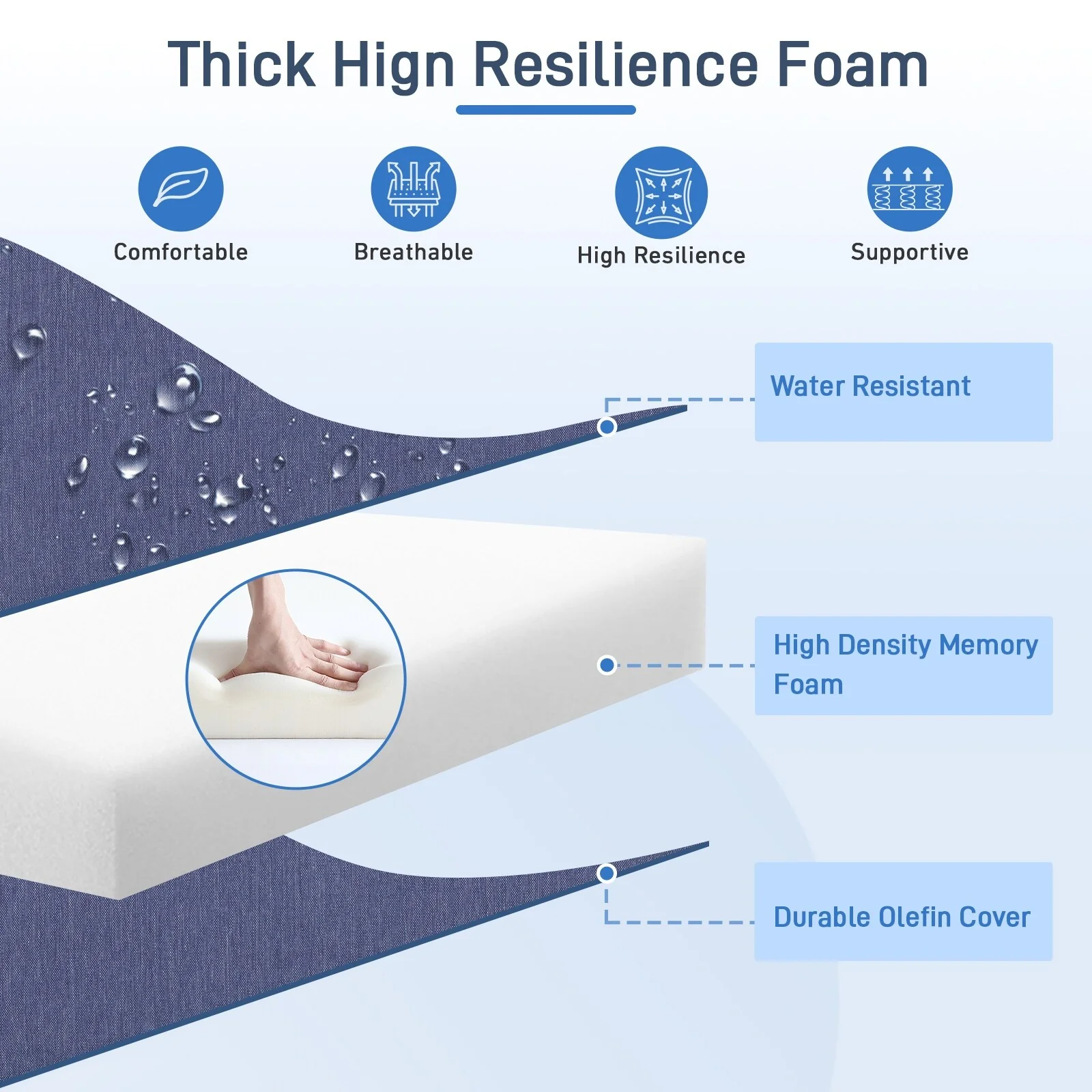 Thick Hign Resilience Foam

Comfortable

Breathable

High Resilience

Supportive

Water Resistant

High Density Memory Foam

Durable Olefin Cover